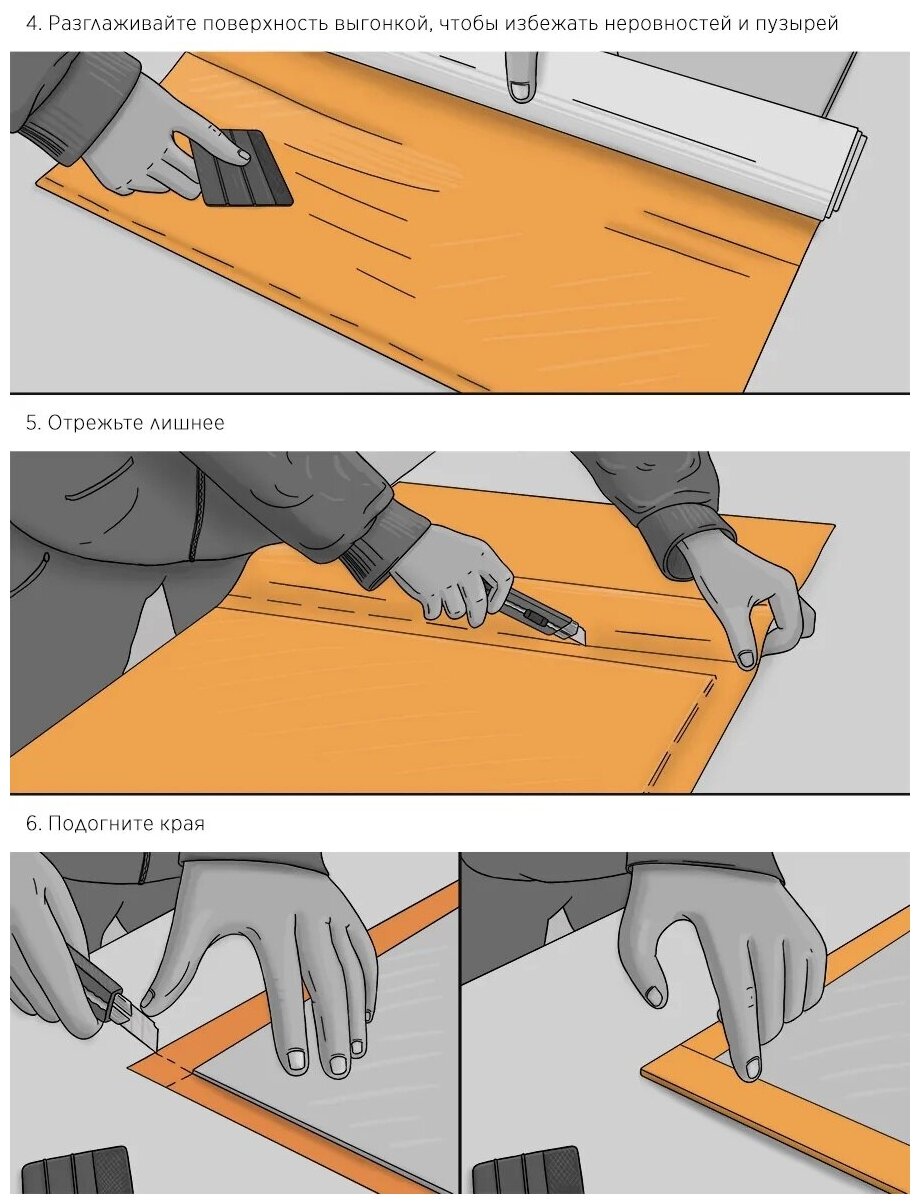 4. Разглаживайте поверхность выгонкой, чтобы избежать неровностей и пузырей

5. Отрежьте лишнее

6. Подогните края