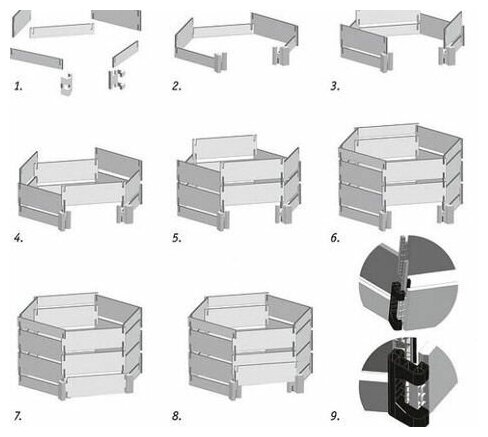 1.

2.

3.

4.

5.

6.

7.

8.

9.