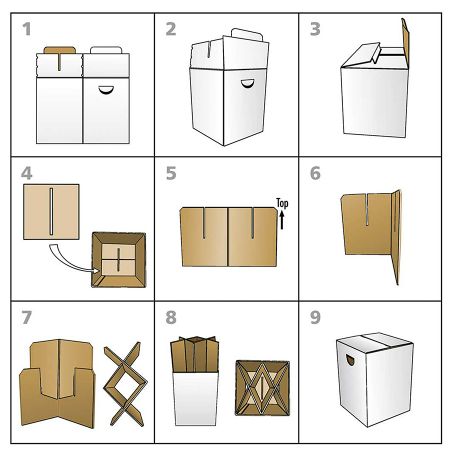 1

2

3

4

5

Top

6

7

8

9