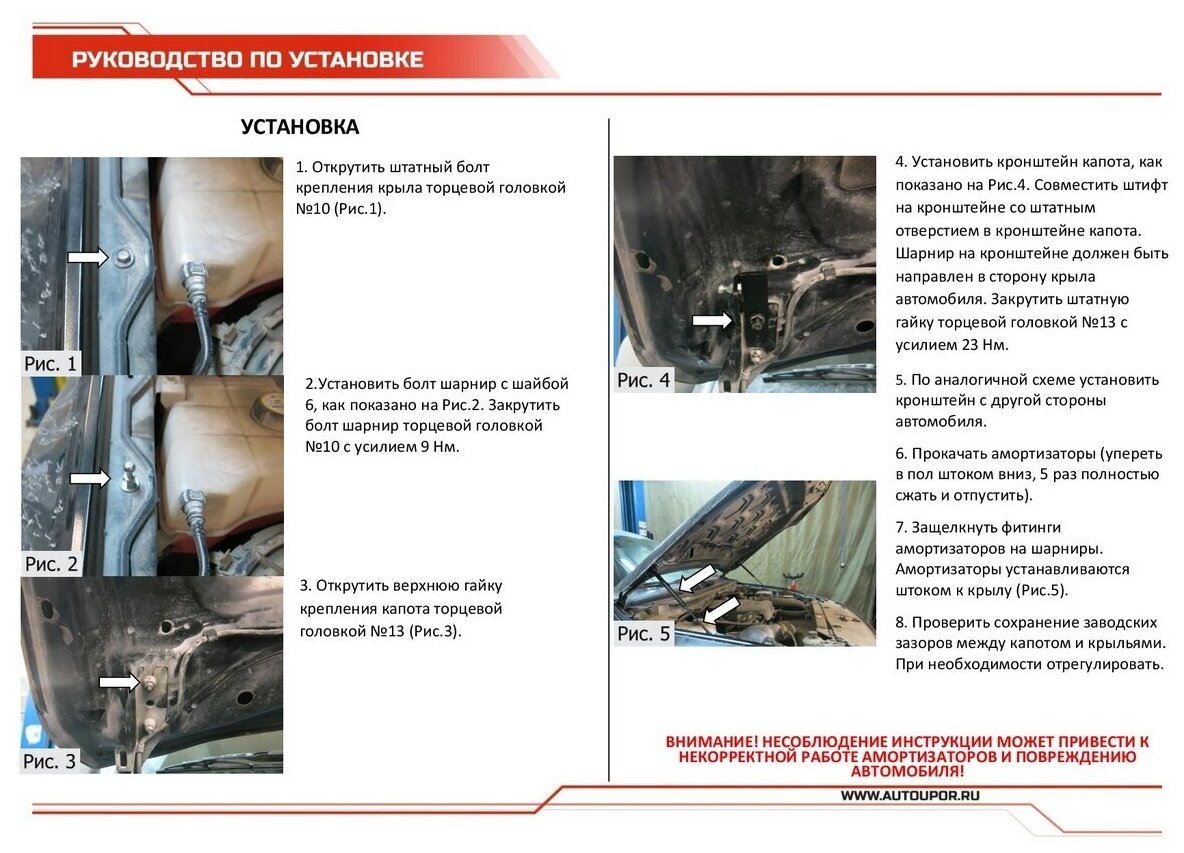 РУКОВОДСТВО ПО УСТАНОВКЕ

УСТАНОВКА

Рис. 1

1. Открутить штатный болт крепления крыла торцевой головкой №10 (Рис.1).

Рис. 2

2.Установить болт шарнир с шайбой 6, как показано на Рис.2. Закрутить болт шарнир торцевой головкой №10 с усилием 9 Нм.

Рис. 3

3. Открутить верхнюю гайку крепления капота торцевой головкой №13 (Рис.3).

Рис. 4

4. Установить кронштейн капота, как показано на Рис.4. Совместить штифт на кронштейне со штатным отверстием в кронштейне капота. Шарнир на кронштейне должен быть направлен в сторону крыла автомобиля. Закрутить штатную гайку торцевой головкой №13 с усилием 23 Нм.

5. По аналогичной схеме установить кронштейн с другой стороны автомобиля.

6. Прокачать амортизаторы (упереть в пол штоком вниз, 5 раз полностью сжать и отпустить).

Рис. 5

7. Защелкнуть фитинги амортизаторов на шарниры. Амортизаторы устанавливаются штоком к крылу (Рис.5).

8. Проверить сохранение заводских зазоров между капотом и крыльями. При необходимости отрегулировать.

ВНИМАНИЕ! НЕСОБЛЮДЕНИЕ ИНСТРУКЦИИ МОЖЕТ ПРИВЕСТИ К НЕКОРРЕКТНОЙ РАБОТЕ АМОРТИЗАТОРОВ И ПОВРЕЖДЕНИЮ АВТОМОБИЛЯ!

WWW.AUTOUPOR.RU