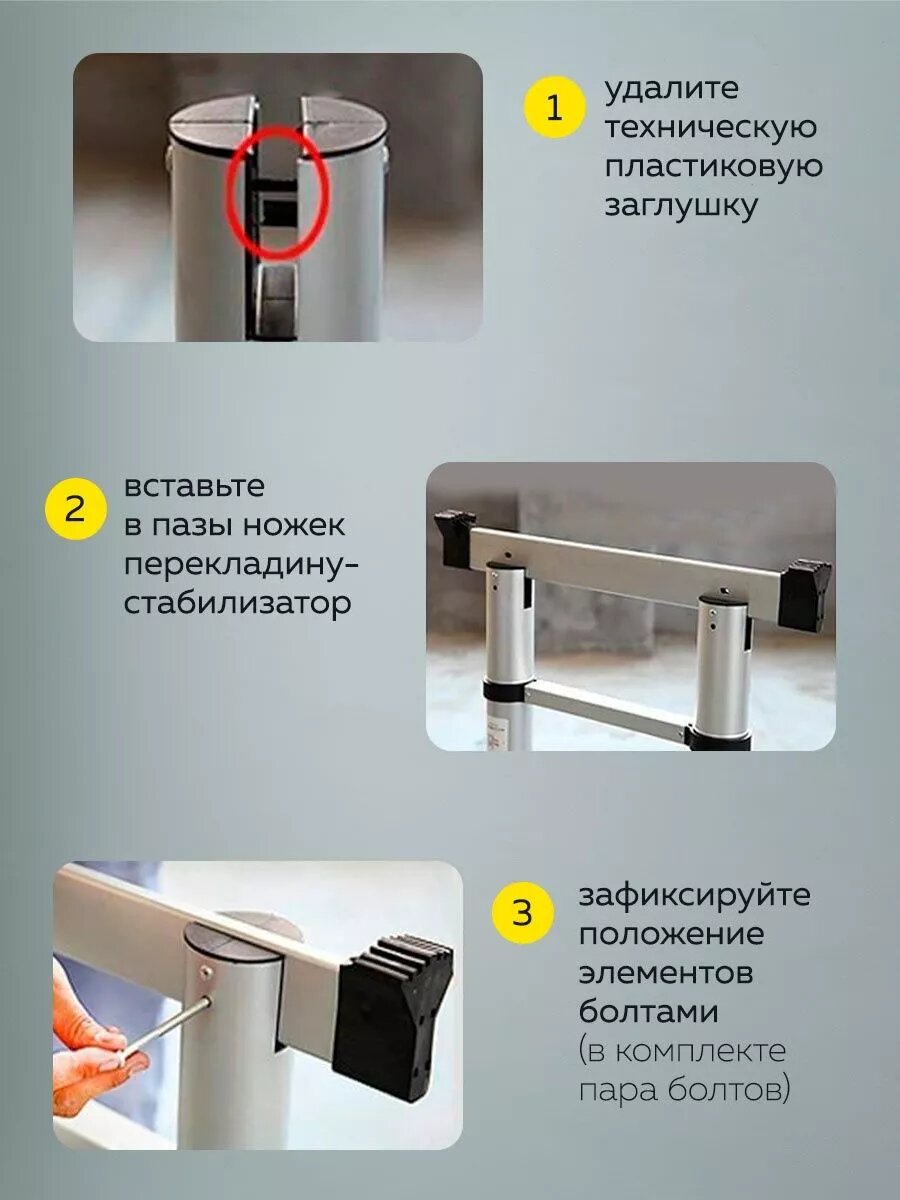 1 удалите техническую пластиковую заглушку

2 вставьте в пазы ножек перекладину-стабилизатор

3 зафиксируйте положение элементов болтами (в комплекте пара болтов)