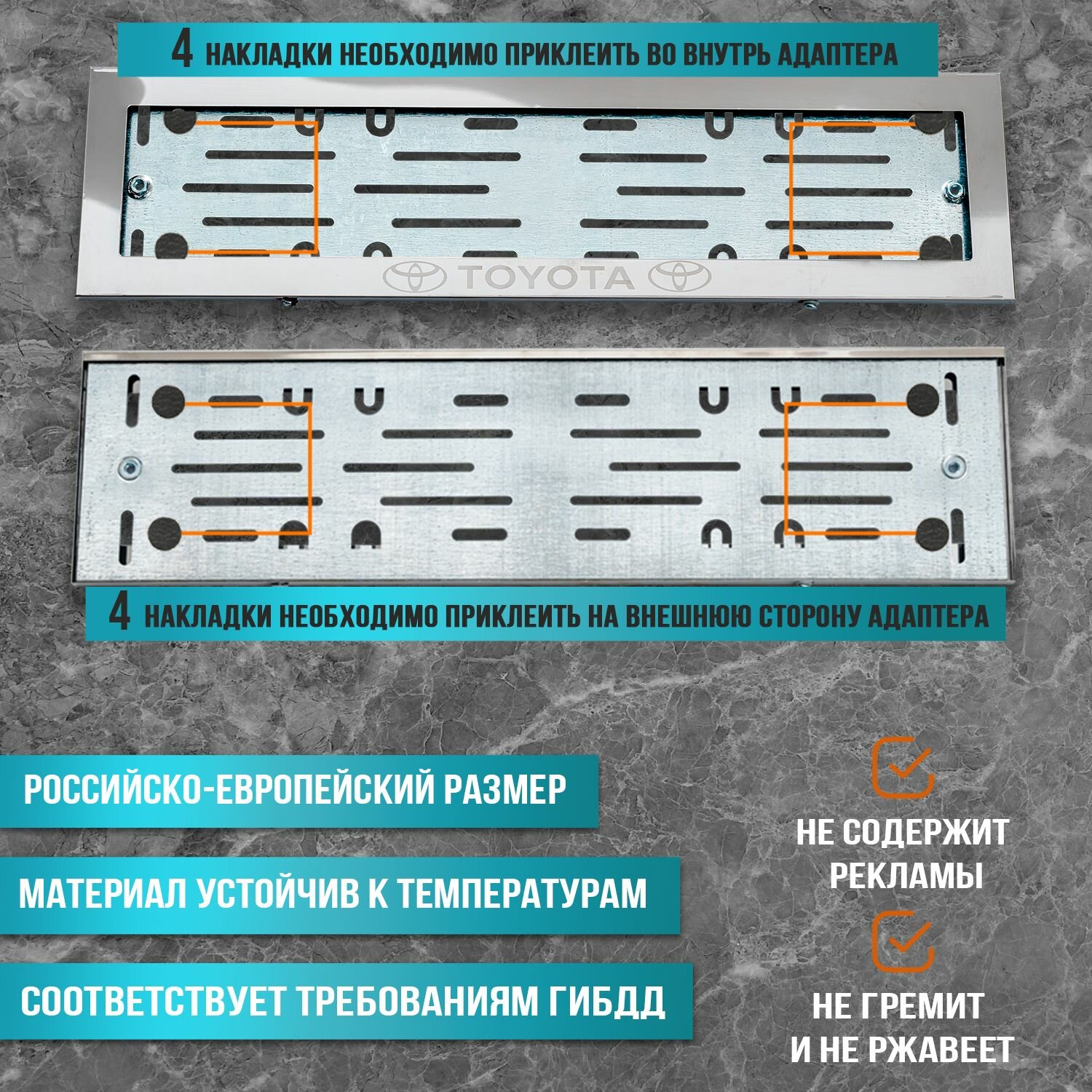 4 НАКЛАДКИ НЕОБХОДИМО ПРИКЛЕИТЬ ВО ВНУТРЬ АДАПТЕРА

TOYOTA

4 НАКЛАДКИ НЕОБХОДИМО ПРИКЛЕИТЬ НА ВНЕШНЮЮ СТОРОНУ АДАПТЕРА

РОССИЙСКО-ЕВРОПЕЙСКИЙ РАЗМЕР

МАТЕРИАЛ УСТОЙЧИВ К ТЕМПЕРАТУРАМ

СООТВЕТСТВУЕТ ТРЕБОВАНИЯМ ГИБДД

НЕ СОДЕРЖИТ РЕКЛАМЫ

НЕ ГРЕМИТ И НЕ РЖАВЕЕТ