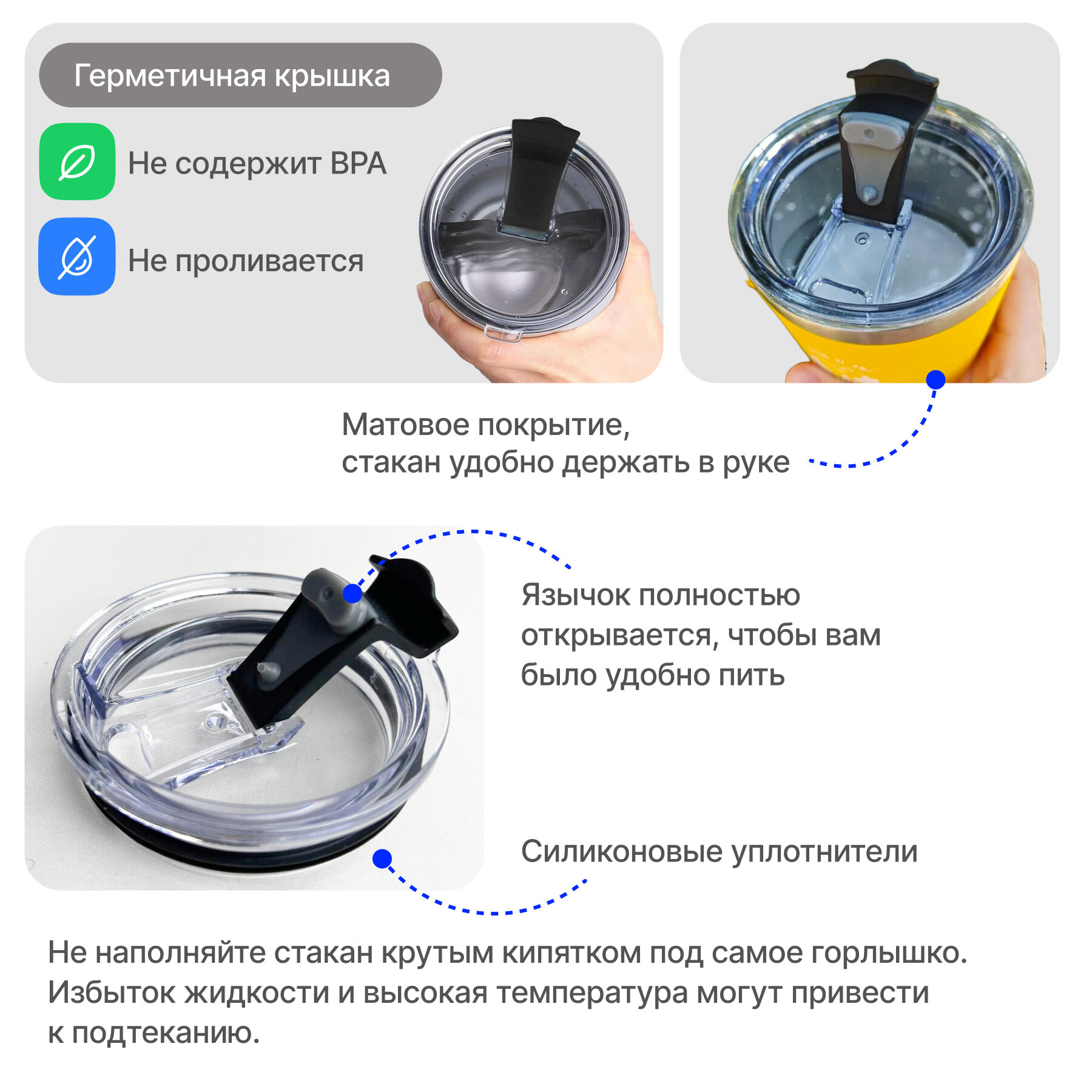 Герметичная крышка

Не содержит BPA

Не проливается

Матовое покрытие,
стакан удобно держать в руке

Язычок полностью открывается, чтобы вам было удобно пить

Силиконовые уплотнители

Не наполняйте стакан крутым кипятком под самое горлышко. Избыток жидкости и высокая температура могут привести к подтеканию.