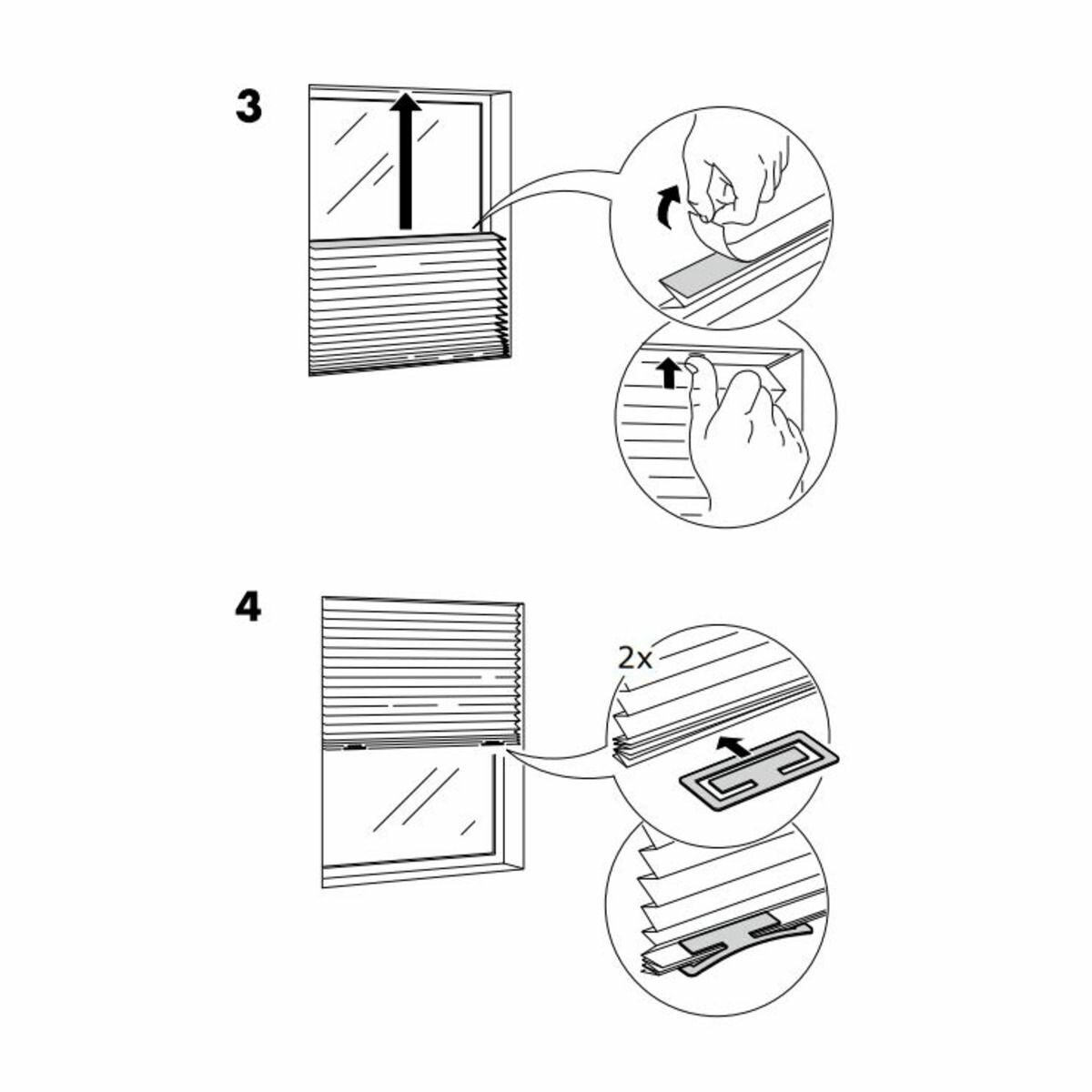 3

4

2x