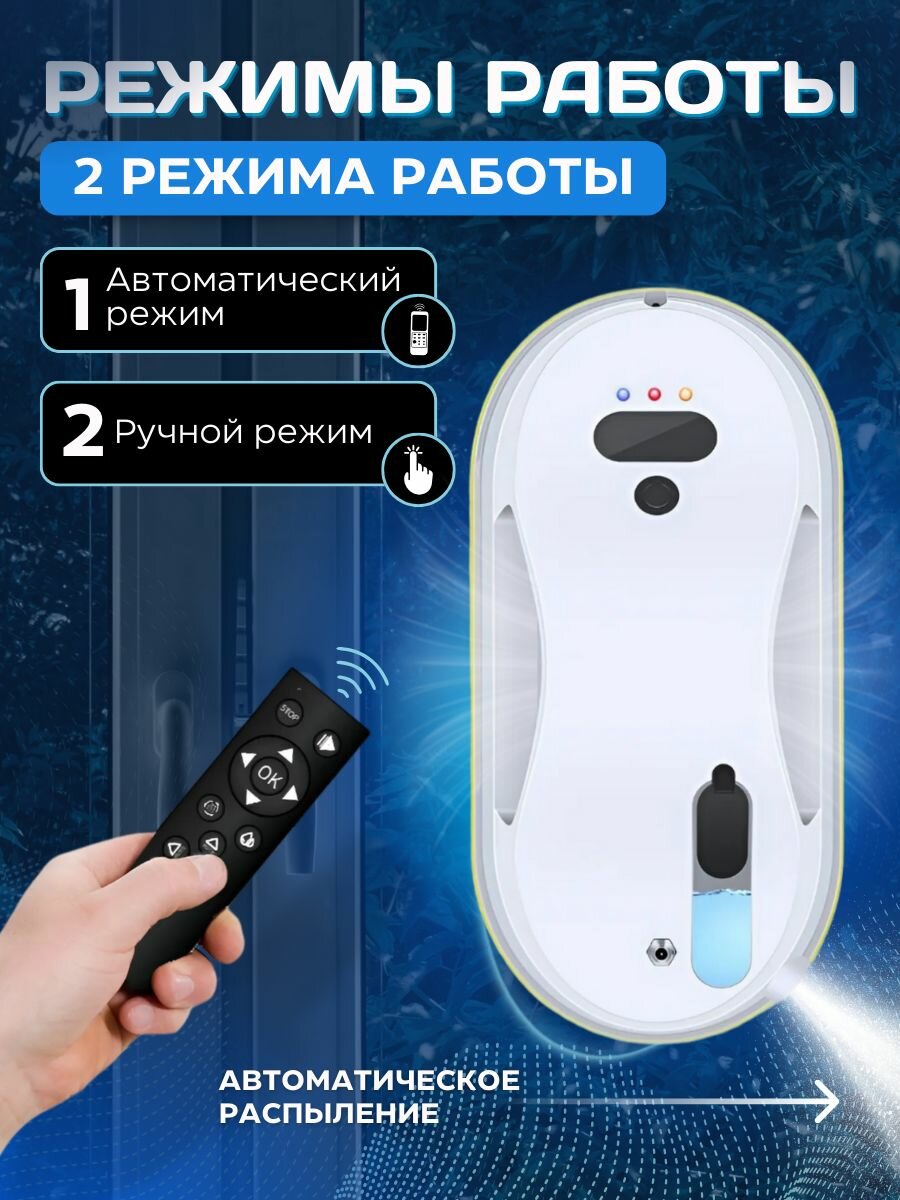 РЕЖИМЫ РАБОТЫ

2 РЕЖИМА РАБОТЫ

1 Автоматический режим

2 Ручной режим

STOP

OK

АВТОМАТИЧЕСКОЕ РАСПЫЛЕНИЕ