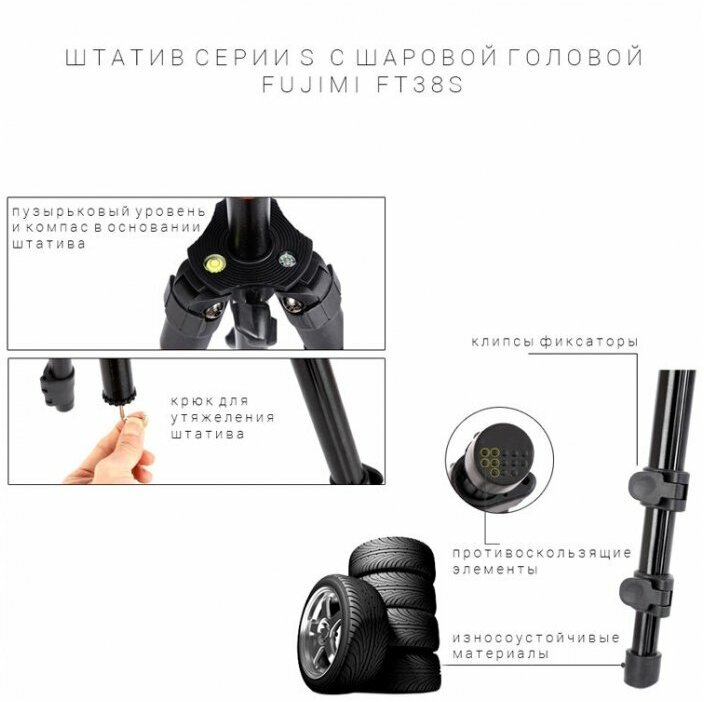 ШТАТИВ СЕРИИ S С ШАРОВОЙ ГОЛОВОЙ
FUJIMI FT38S

пузырьковый уровень и компас в основании штатива

крюк для утяжеления штатива

клипсы фиксаторы

противоскользящие элементы

износоустойчивые материалы