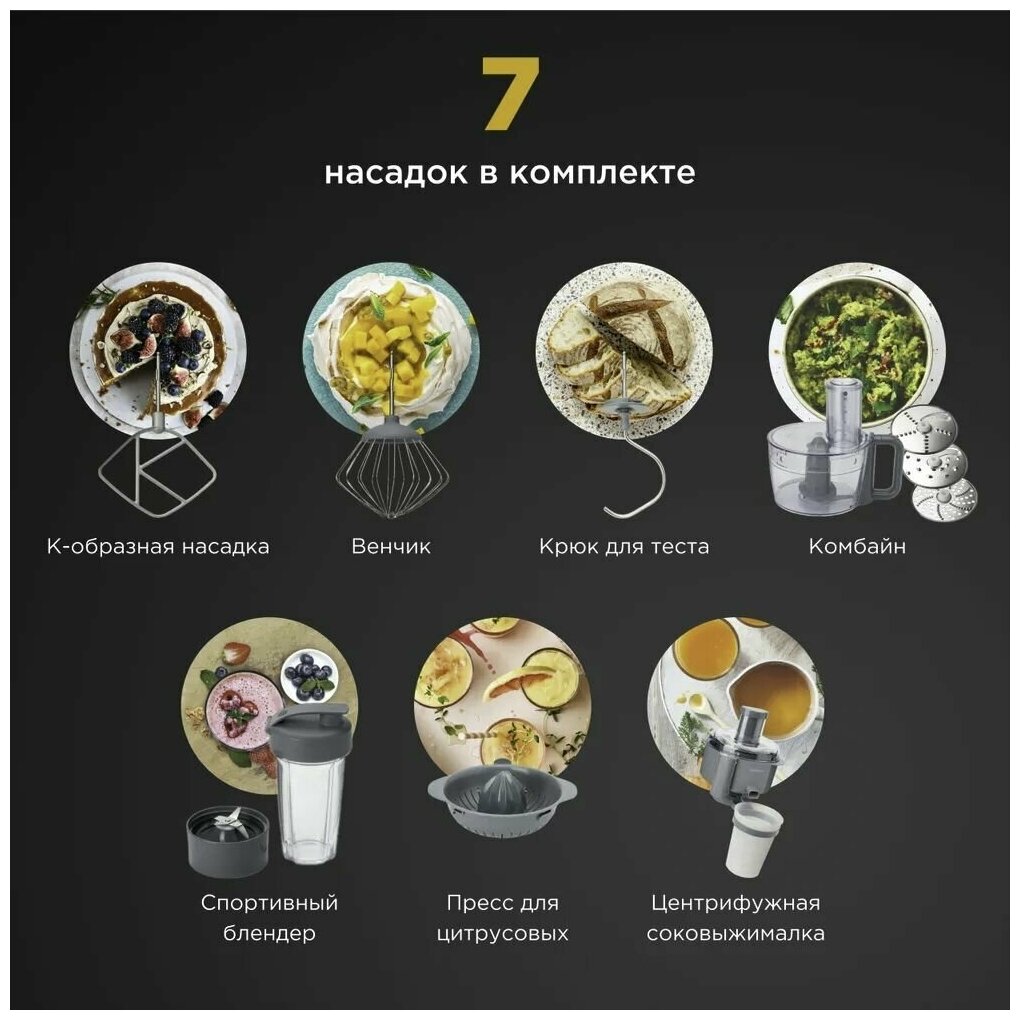 7

насадок в комплекте

К-образная насадка

Венчик

Крюк для теста

Комбайн

Спортивный блендер

Пресс для цитрусовых

Центрифужная соковыжималка