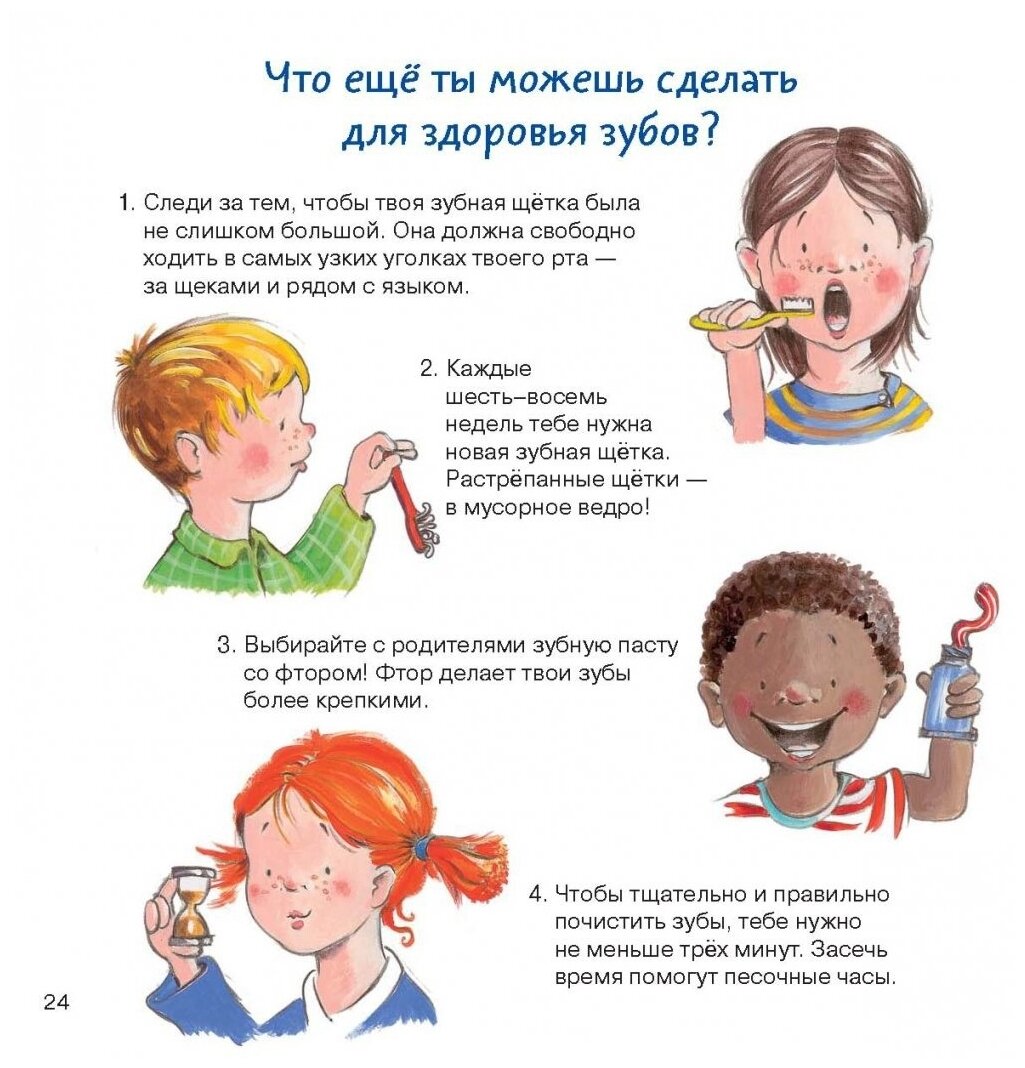 Что ещё ты можешь сделать для здоровья зубов?

1. Следи за тем, чтобы твоя зубная щётка была не слишком большой. Она должна свободно ходить в самых узких уголках твоего рта — за щеками и рядом с языком.

2. Каждые шесть–восемь недель тебе нужна новая зубная щётка. Растрёпанные щётки — в мусорное ведро!

3. Выбирайте с родителями зубную пасту со фтором! Фтор делает твои зубы более крепкими.

4. Чтобы тщательно и правильно почистить зубы, тебе нужно не меньше трёх минут. Засечь время помогут песочные часы.

24