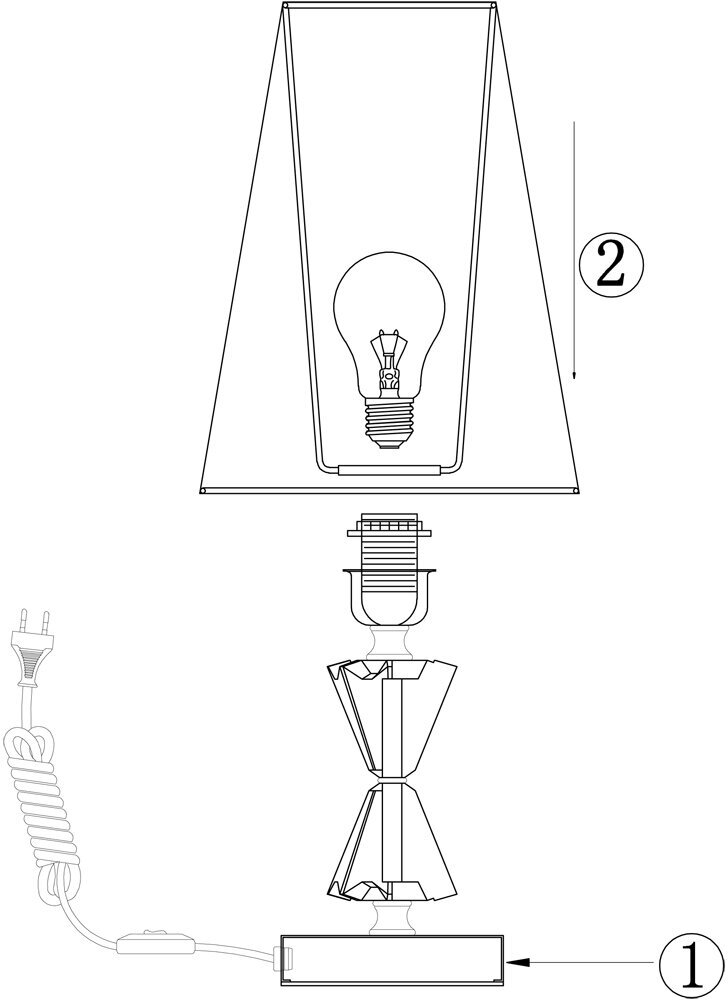 ②

①