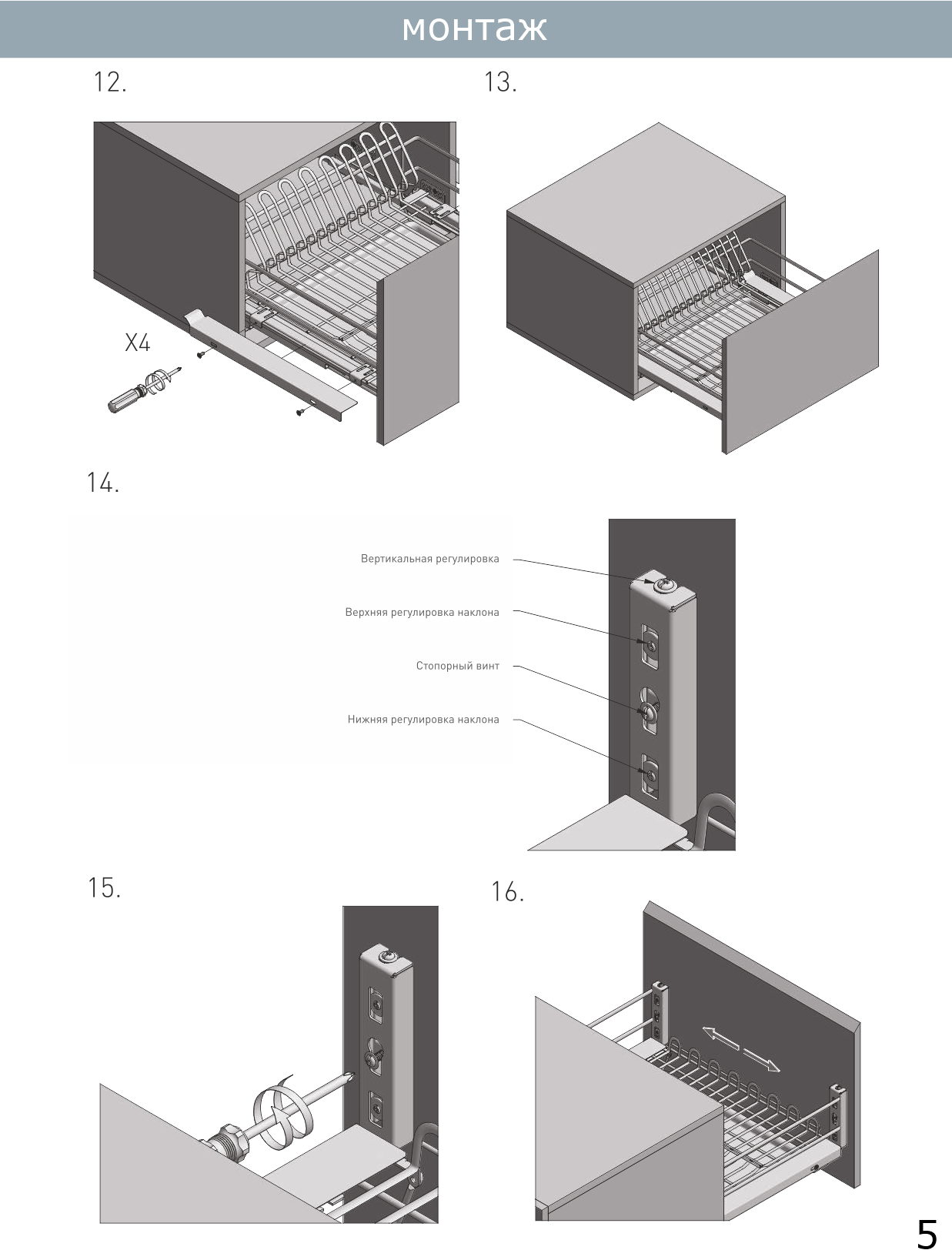 монтаж

12.

X4

13.

14.

Вертикальная регулировка

Верхняя регулировка наклона

Стопорный винт

Нижняя регулировка наклона

15.

16.

5