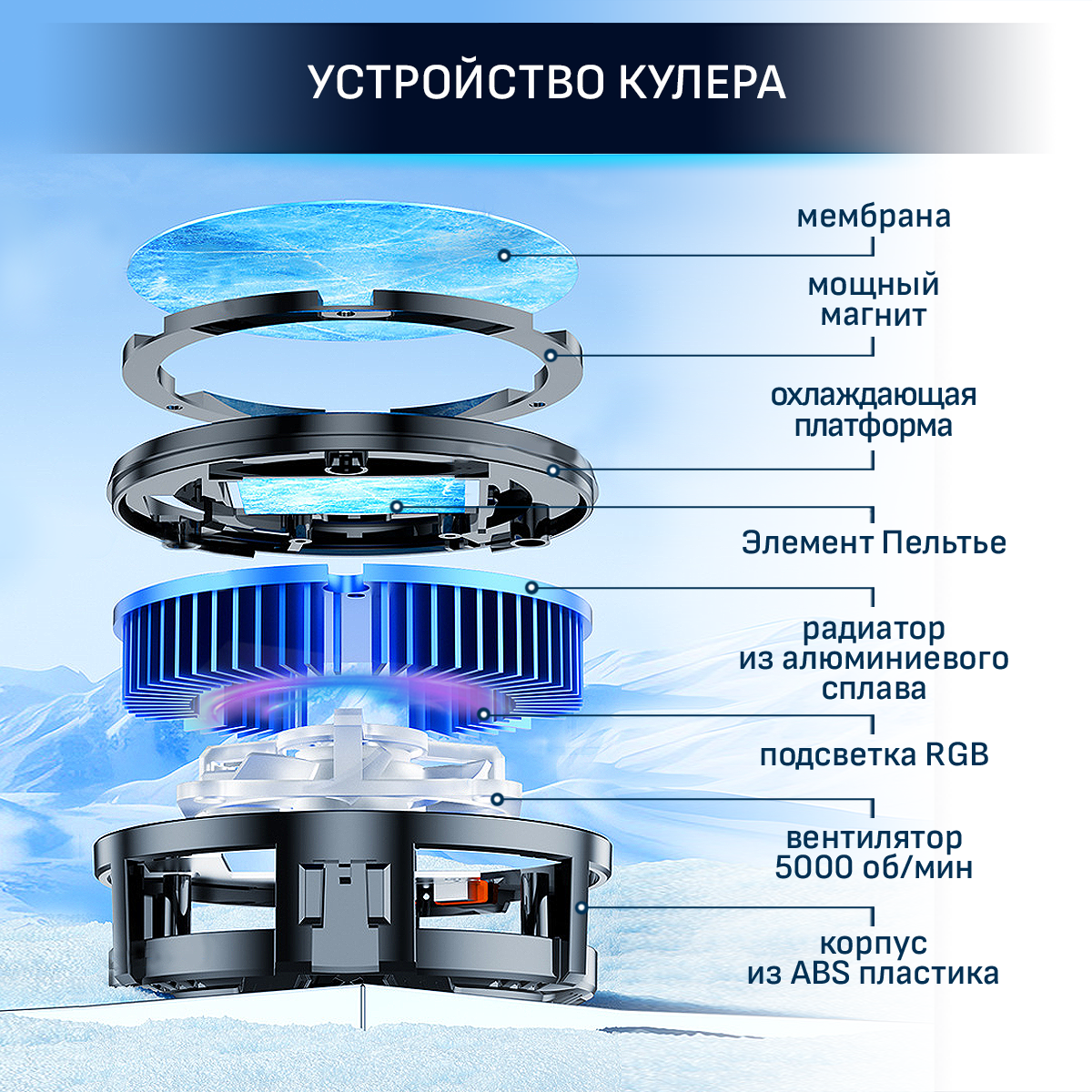 УСТРОЙСТВО КУЛЕРА

мембрана

мощный магнит

охлаждающая платформа

Элемент Пельтье

радиатор из алюминиевого сплава

подсветка RGB

вентилятор 5000 об/мин

корпус из ABS пластика