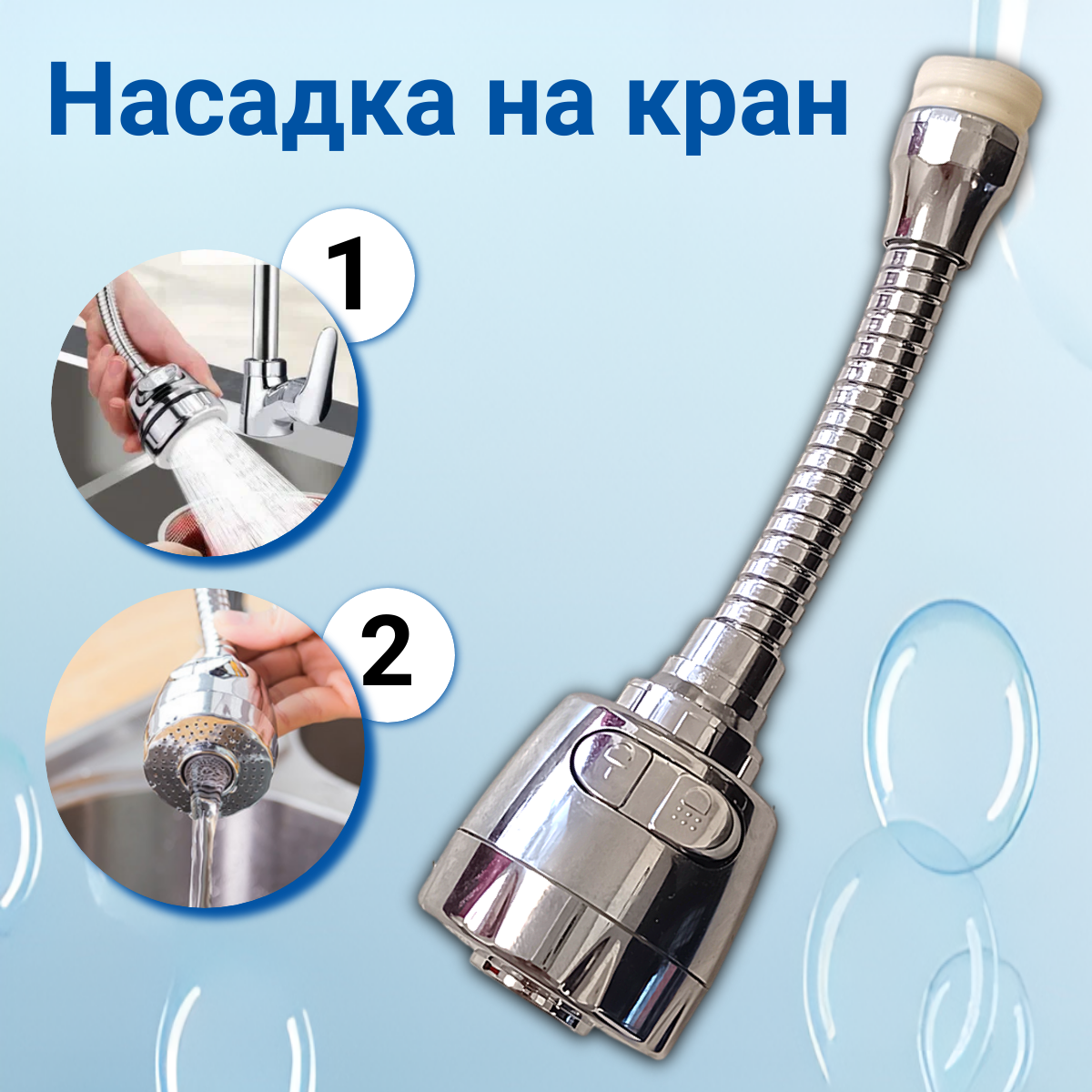 Насадка на кран

1

2