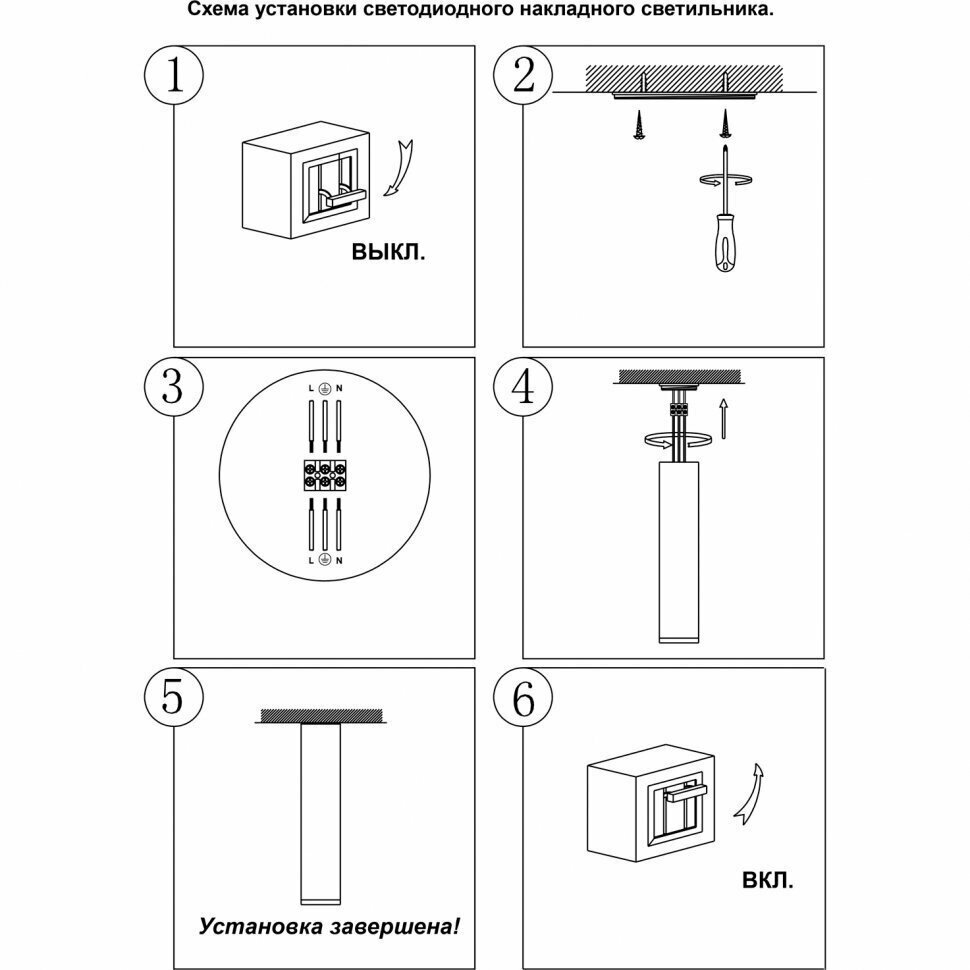 Схема установки светодиодного накладного светильника.

1

ВЫКЛ.

2

3

L N

L N

4

5

Установка завершена!

6

ВКЛ.