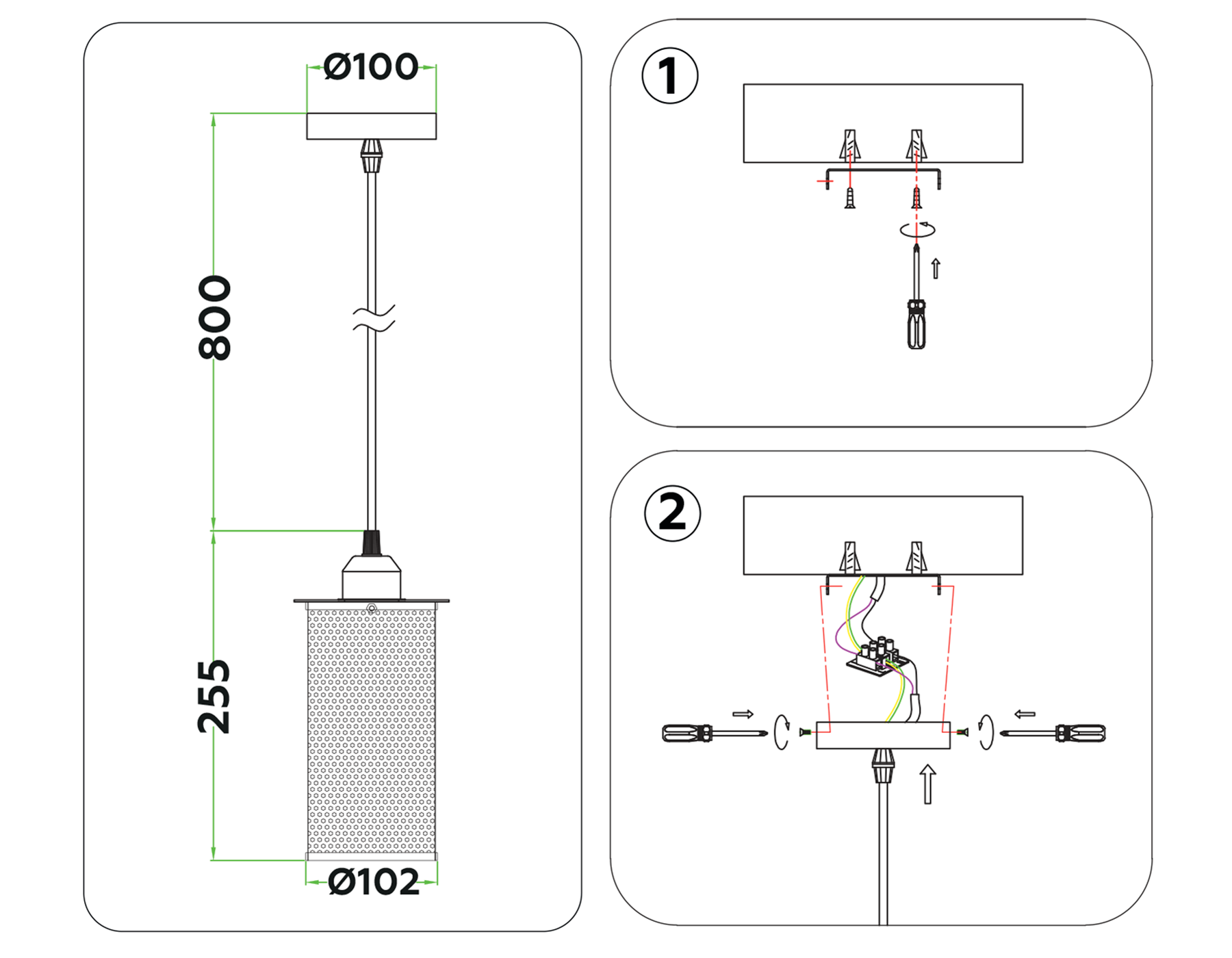 Ø100

800

255

Ø102

1

2