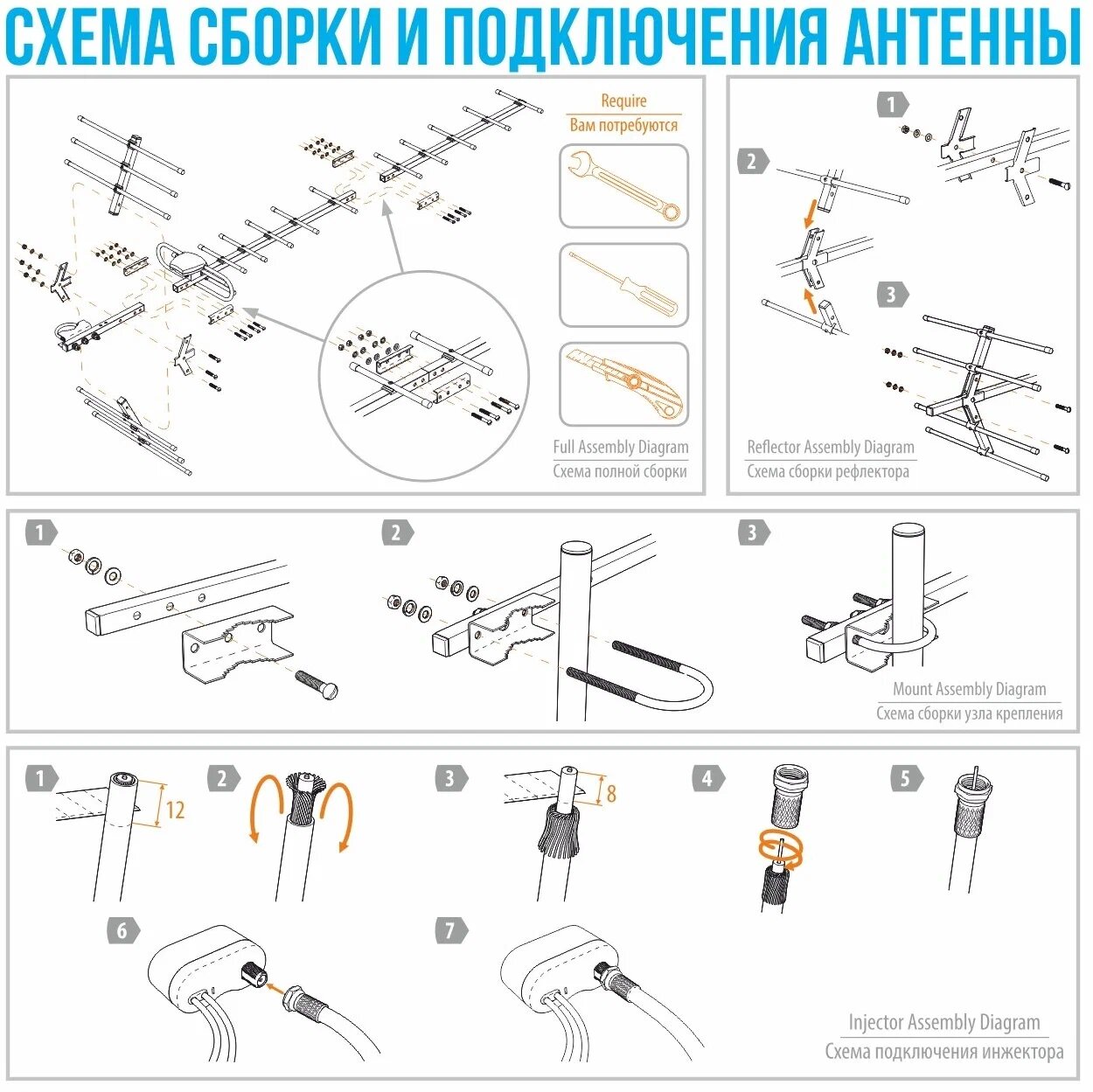 СХЕМА СБОРКИ И ПОДКЛЮЧЕНИЯ АНТЕННЫ

Require
Вам потребуются

Full Assembly Diagram
Схема полной сборки

1
2
3

Reflector Assembly Diagram
Схема сборки рефлектора

1
2
3

Mount Assembly Diagram
Схема сборки узла крепления

1
12
2
3
8
4
5
6
7

Injector Assembly Diagram
Схема подключения инжектора