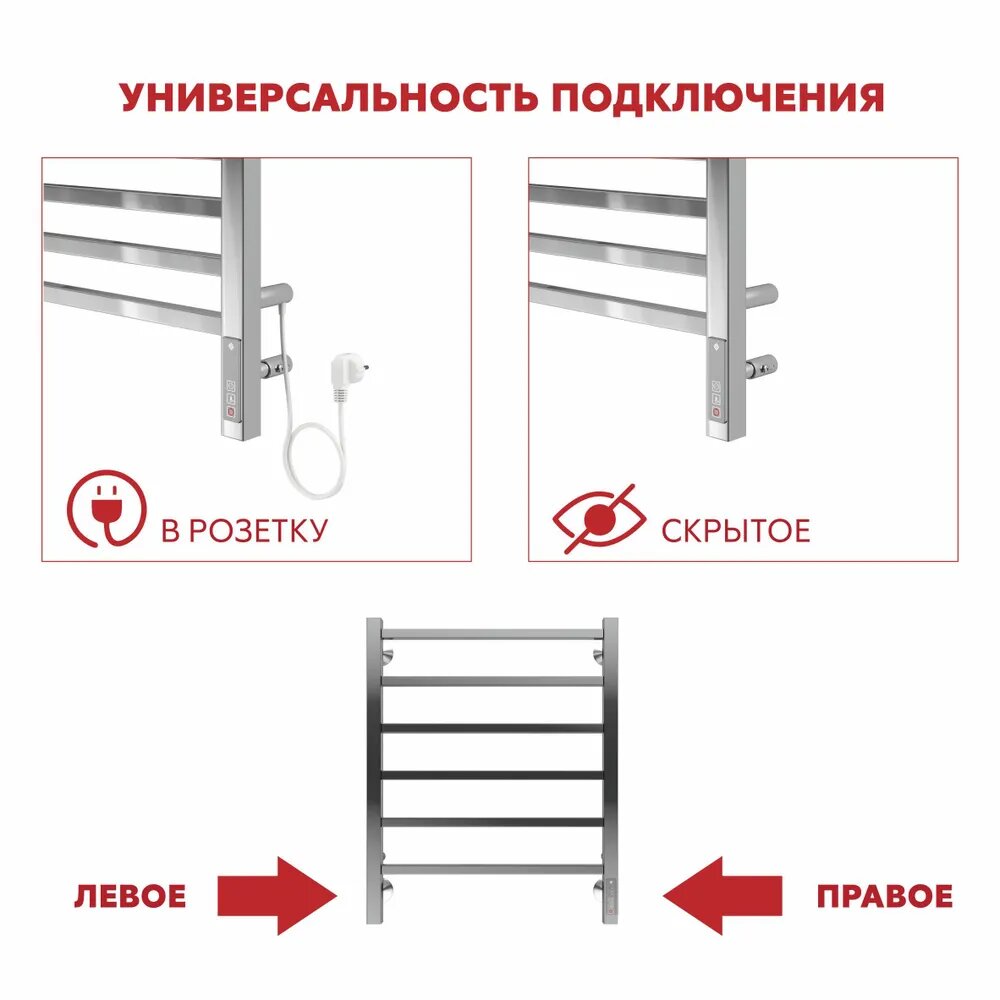 УНИВЕРСАЛЬНОСТЬ ПОДКЛЮЧЕНИЯ

В РОЗЕТКУ

СКРЫТОЕ

ЛЕВОЕ

ПРАВОЕ