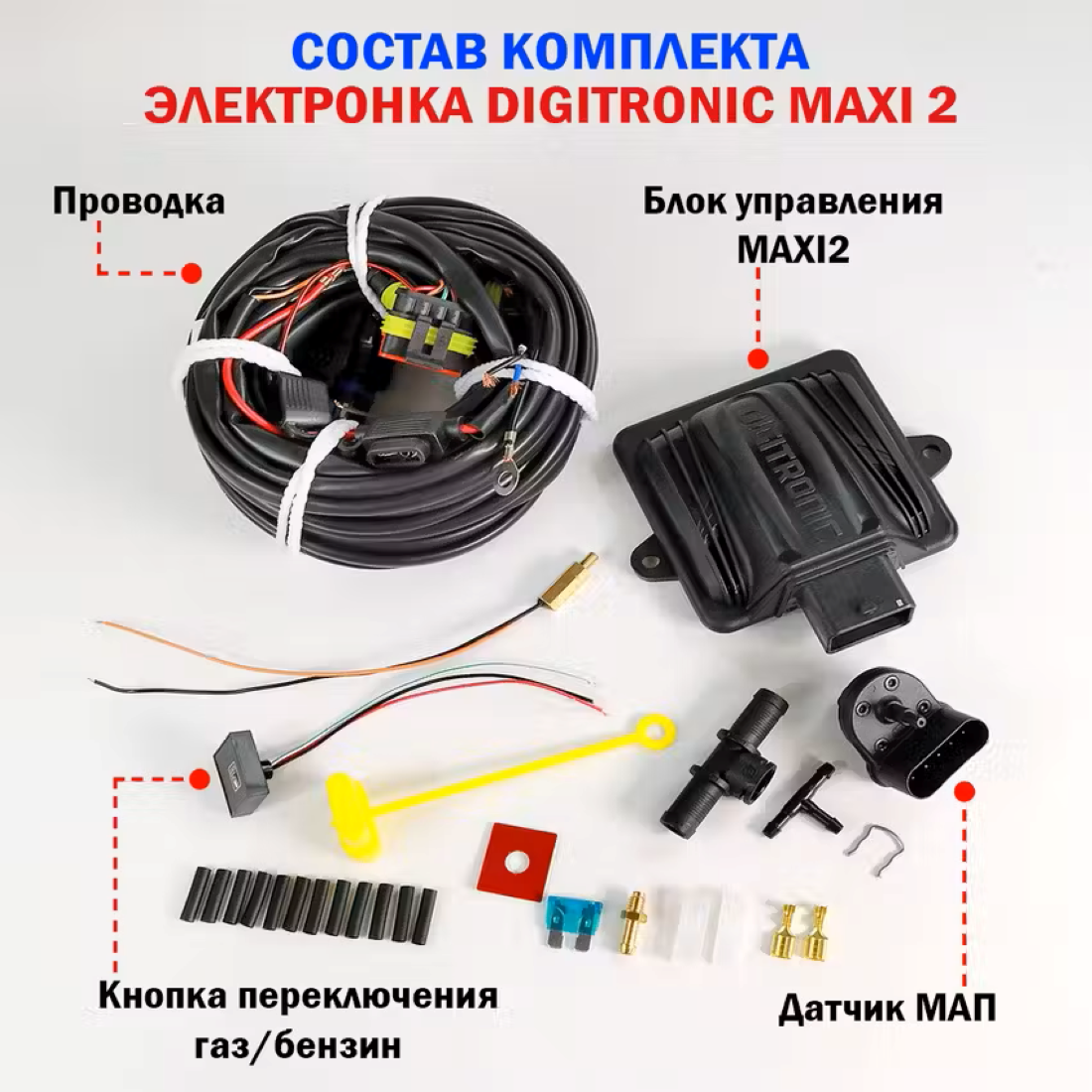 СОСТАВ КОМПЛЕКТА
ЭЛЕКТРОНКА DIGITRONIC MAXI 2

Проводка

Блок управления MAXI2

DIGITRONIC

Кнопка переключения газ/бензин

Датчик МАП