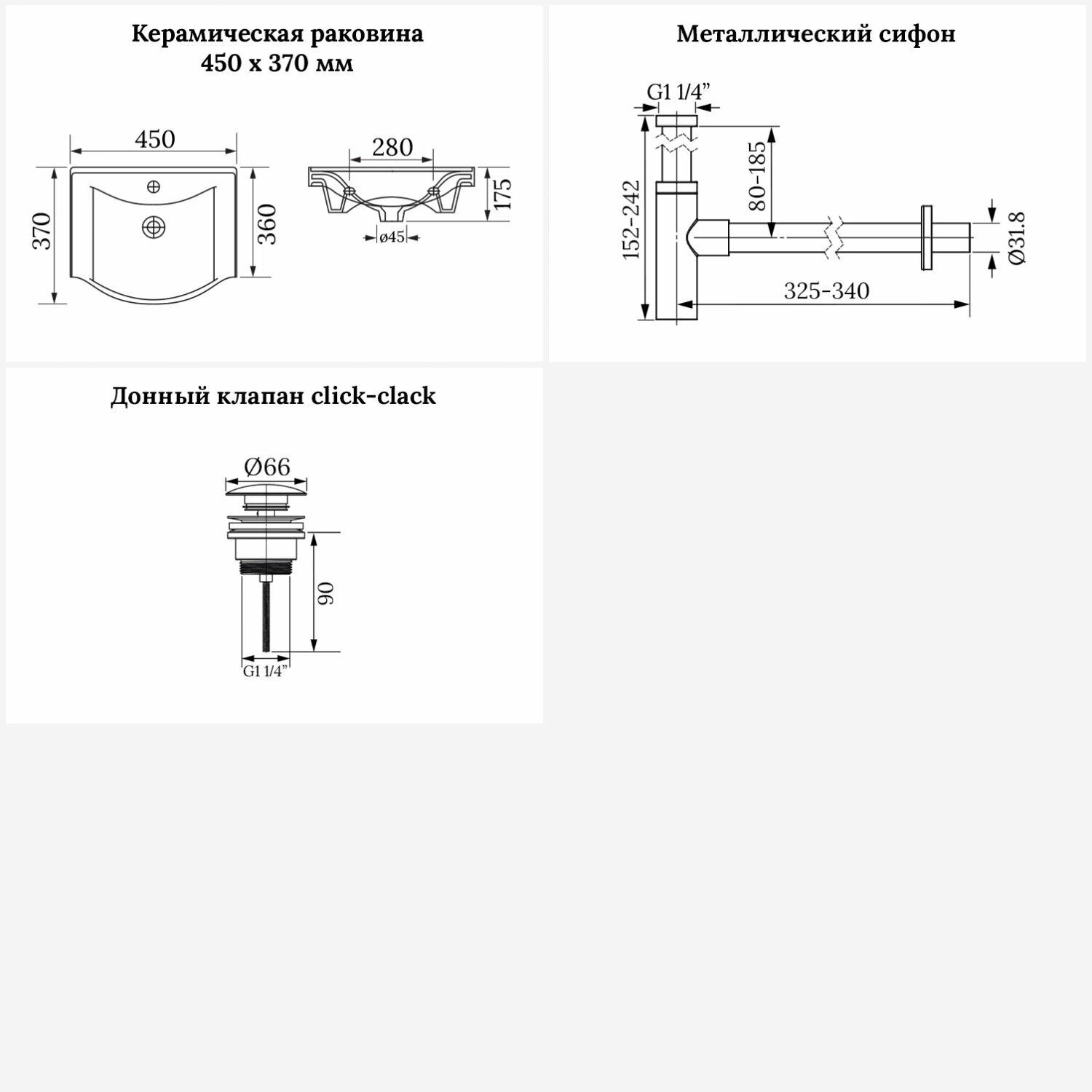 Керамическая раковина
450 x 370 мм

450
370
360
280
175
ø45

Металлический сифон

G1 1/4”
152-242
80-185
325-340
Ø31.8

Донный клапан click-clack

Ø66
90
G1 1/4”