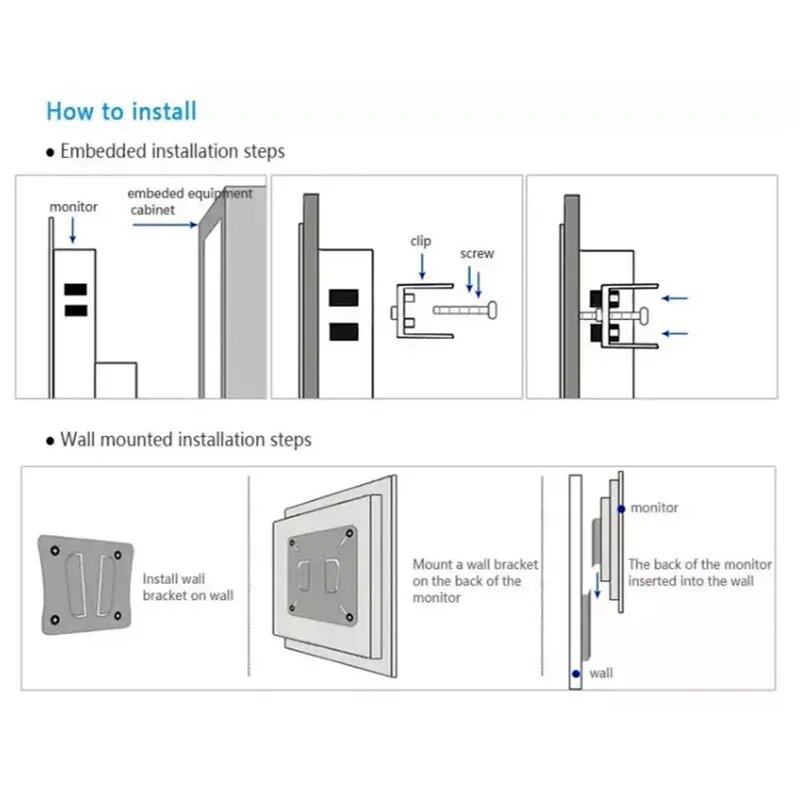 How to install

• Embedded installation steps

monitor

embeded equipment cabinet

clip

screw

• Wall mounted installation steps

Install wall bracket on wall

Mount a wall bracket on the back of the monitor

monitor

The back of the monitor inserted into the wall

wall