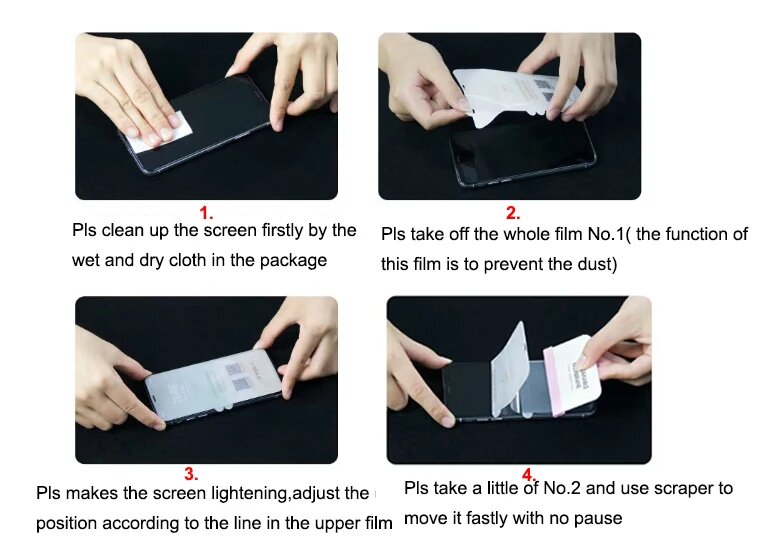 1.
Pls clean up the screen firstly by the wet and dry cloth in the package

2.
Pls take off the whole film No.1( the function of this film is to prevent the dust)

3.
Pls makes the screen lightening,adjust the position according to the line in the upper film

4.
Pls take a little of No.2 and use scraper to move it fastly with no pause