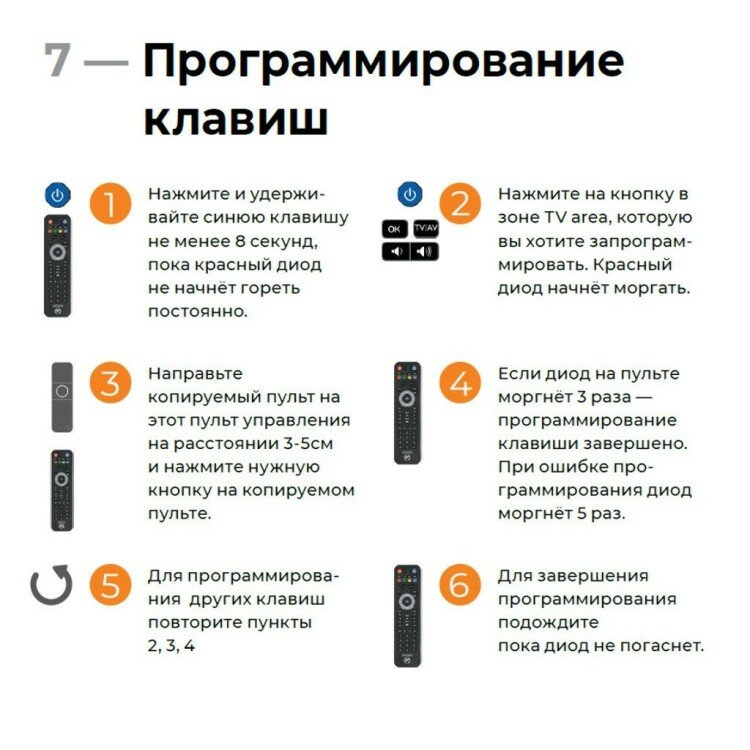 7 — Программирование клавиш

1 Нажмите и удерживайте синюю клавишу не менее 8 секунд, пока красный диод не начнёт гореть постоянно.

OK TV/AV

2 Нажмите на кнопку в зоне TV area, которую вы хотите запрограммировать. Красный диод начнёт моргать.

3 Направьте копируемый пульт на этот пульт управления на расстоянии 3-5см и нажмите нужную кнопку на копируемом пульте.

4 Если диод на пульте моргнёт 3 раза — программирование клавиши завершено. При ошибке программирования диод моргнёт 5 раз.

5 Для программирования других клавиш повторите пункты 2, 3, 4

6 Для завершения программирования подождите пока диод не погаснет.