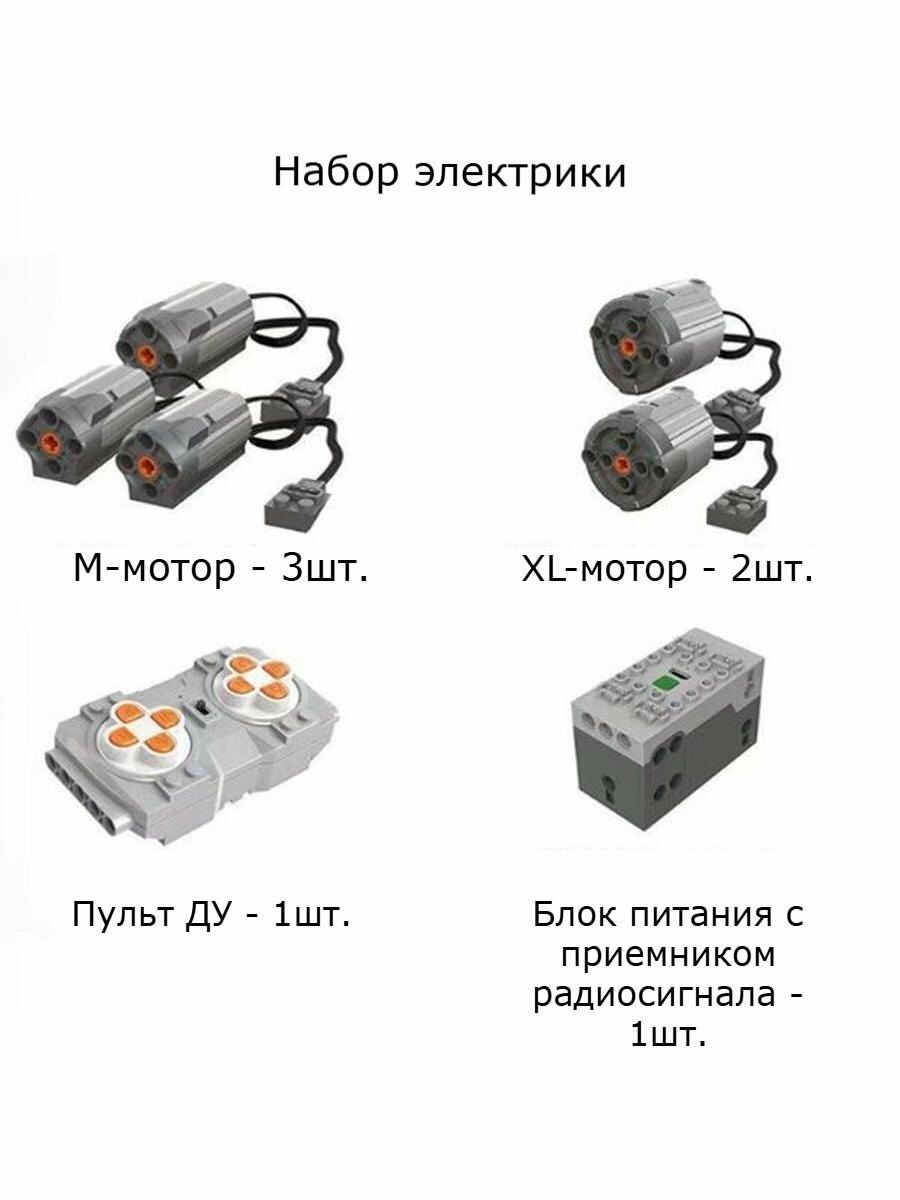 Набор электрики

М-мотор - 3шт.

XL-мотор - 2шт.

Пульт ДУ - 1шт.

Блок питания с приемником радиосигнала - 1шт.