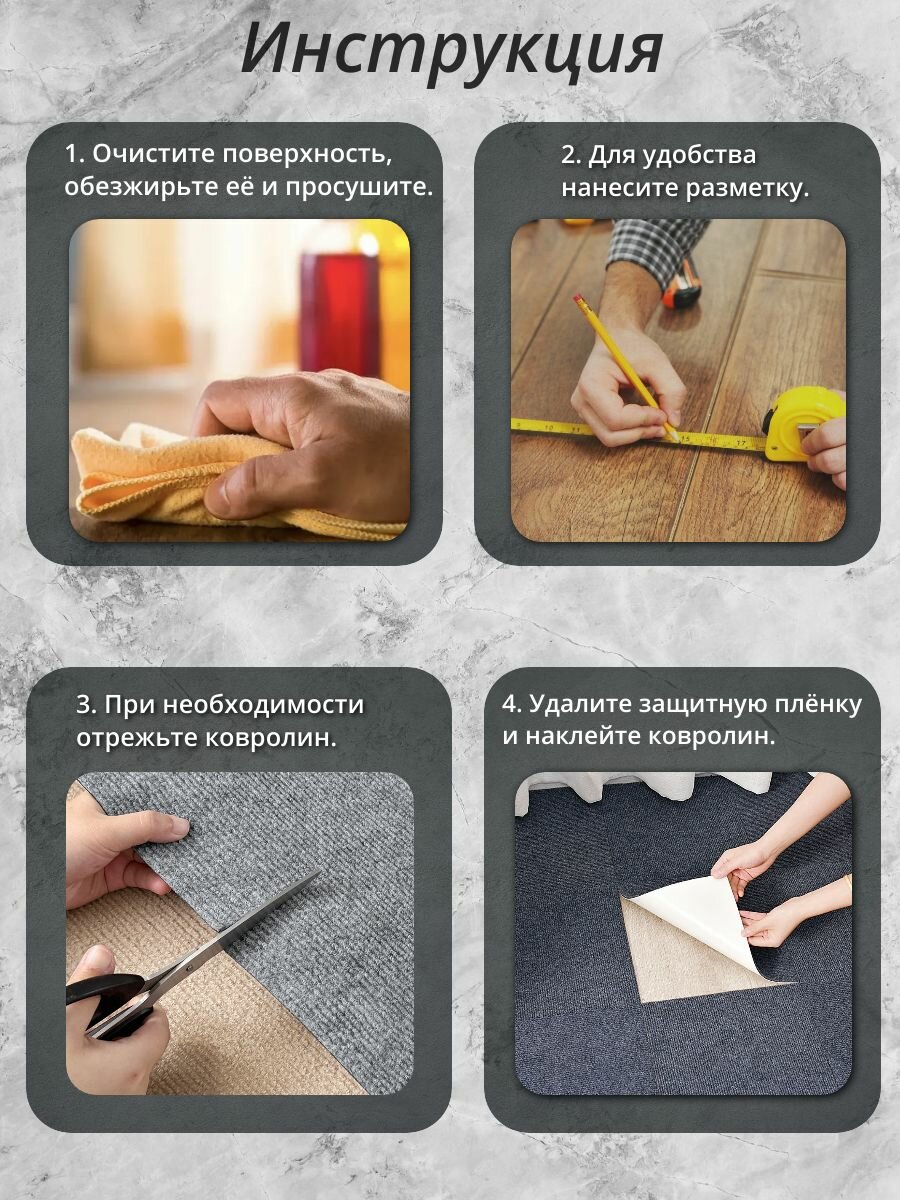 Инструкция

1. Очистите поверхность, обезжирьте её и просушите.

2. Для удобства нанесите разметку.

3. При необходимости отрежьте ковролин.

4. Удалите защитную плёнку и наклейте ковролин.