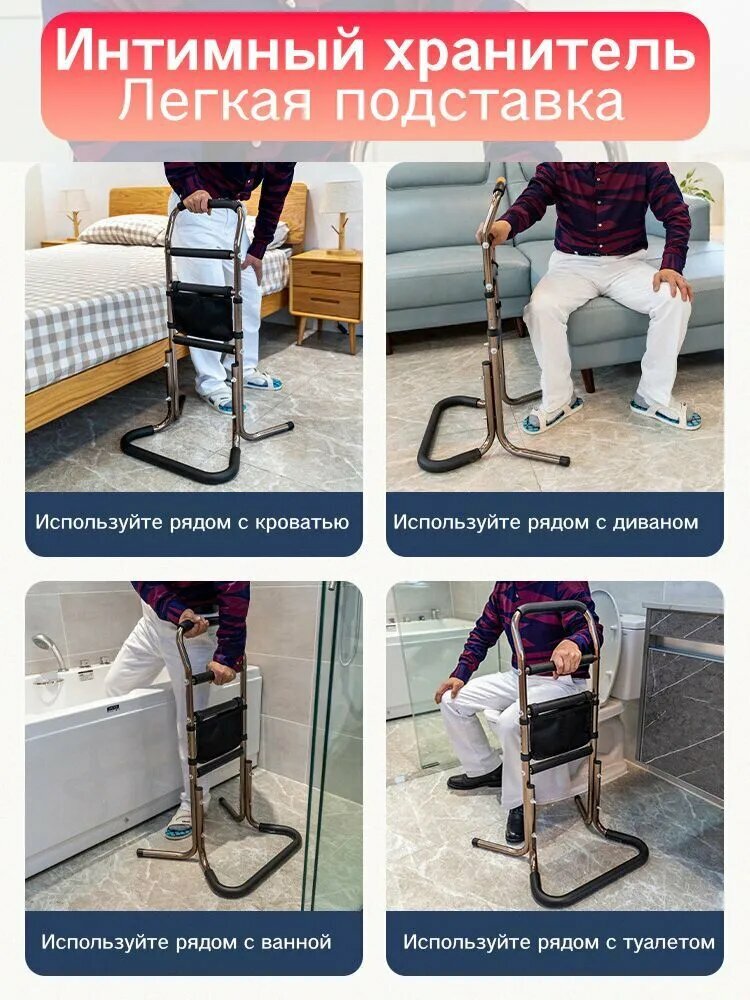 Интимный хранитель
Легкая подставка

Используйте рядом с кроватью

Используйте рядом с диваном

Используйте рядом с ванной

Используйте рядом с туалетом