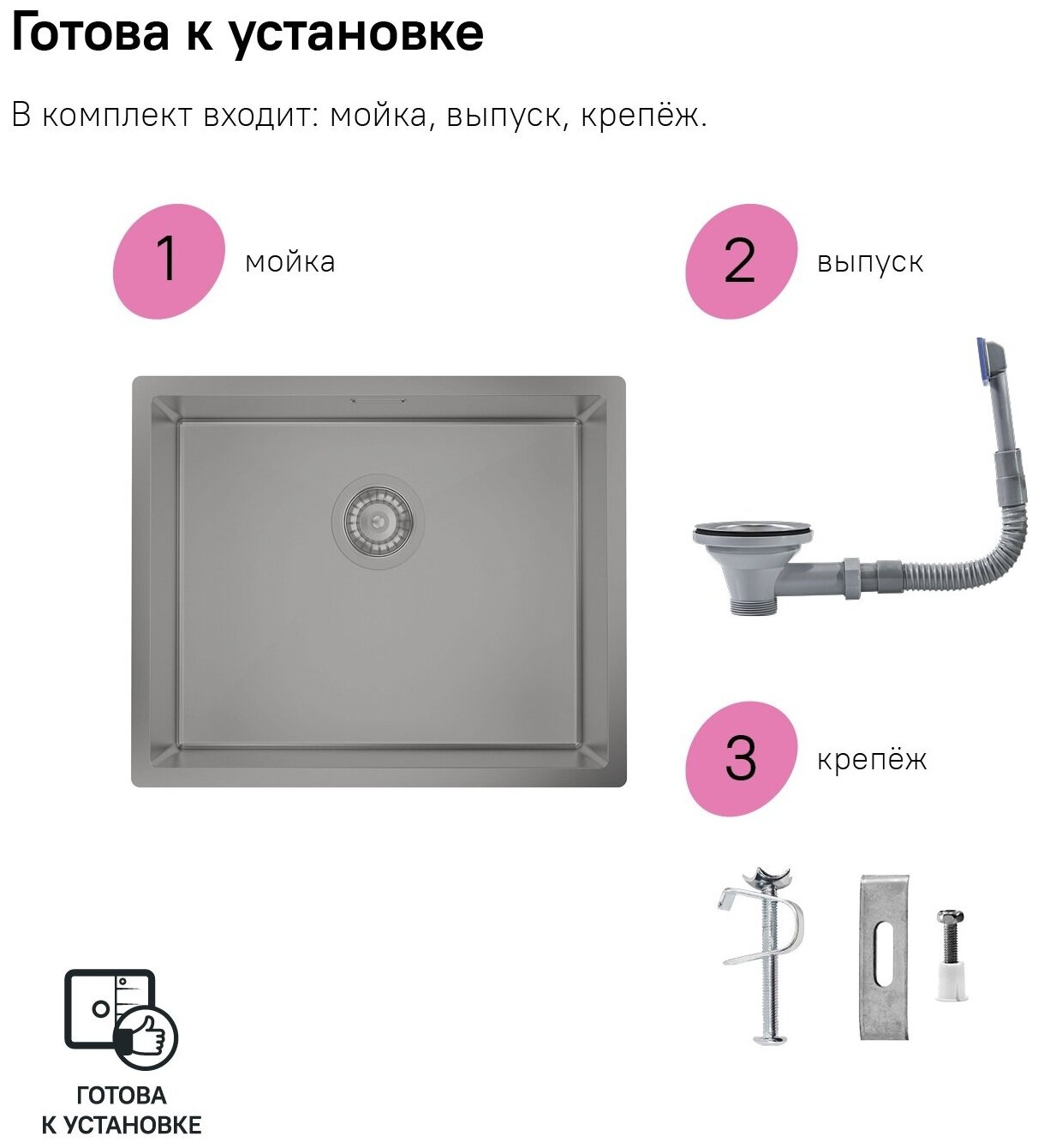 Готова к установке

В комплект входит: мойка, выпуск, крепёж.

1 мойка

2 выпуск

3 крепёж

ГОТОВА К УСТАНОВКЕ