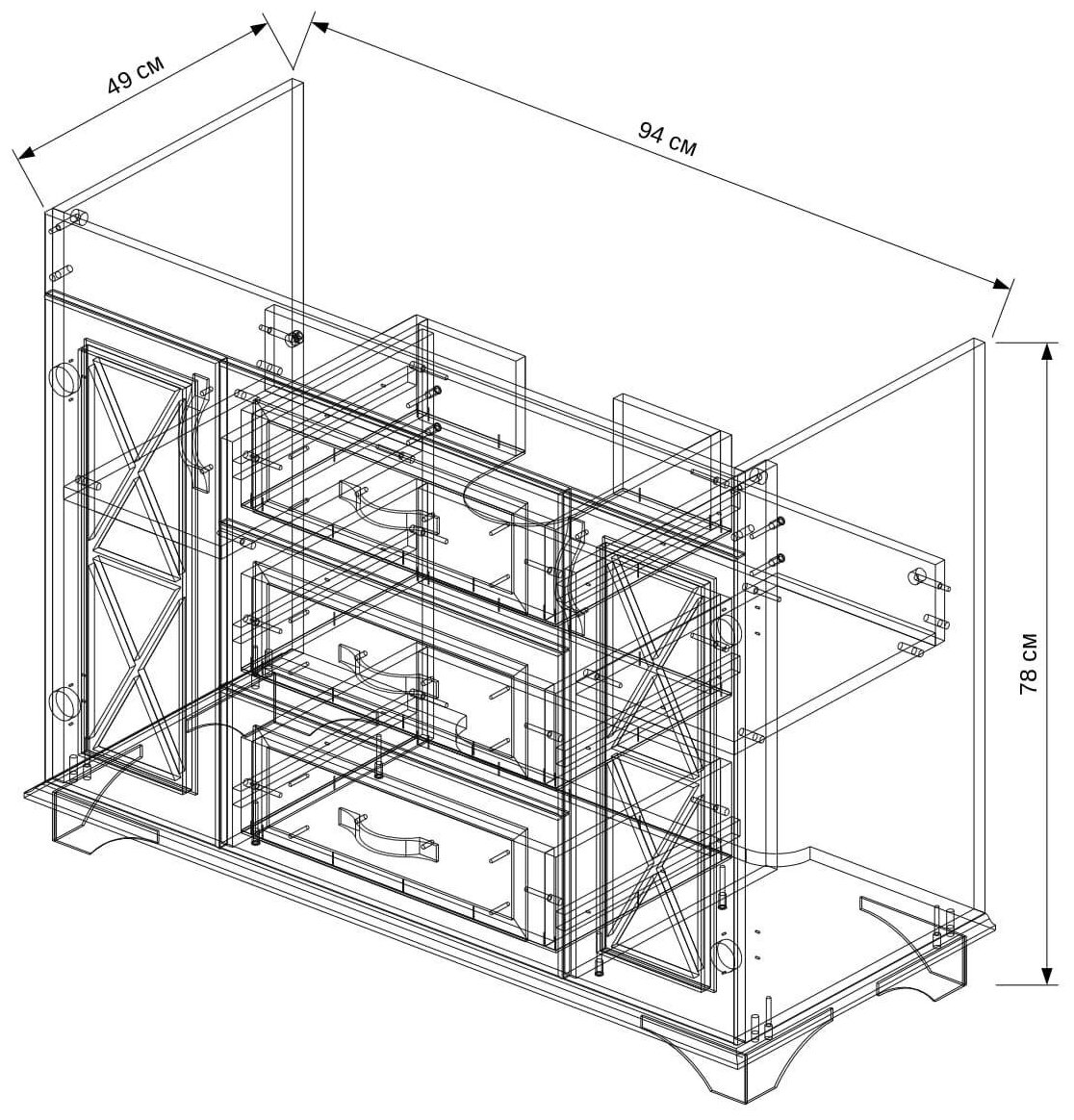 49 см
94 см
78 см