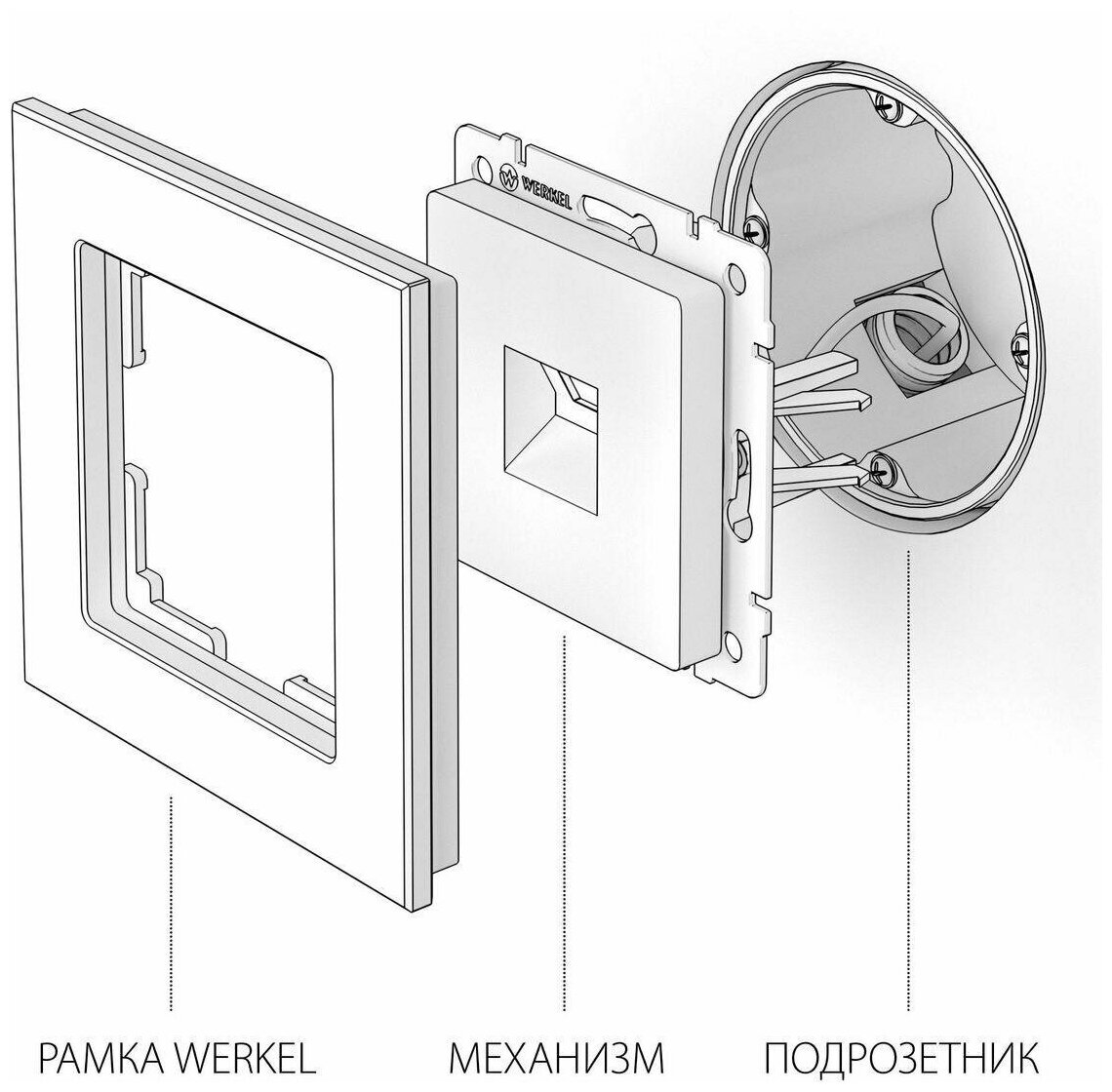 WERKEL

РАМКА WERKEL

МЕХАНИЗМ

ПОДРОЗЕТНИК