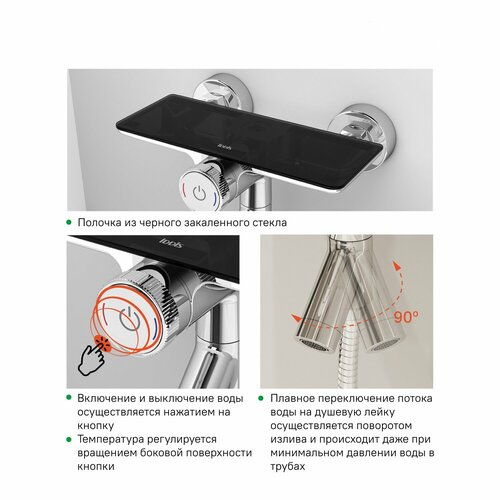 iddis

• Полочка из черного закаленного стекла

iddis

90°

• Включение и выключение воды осуществляется нажатием на кнопку

• Температура регулируется вращением боковой поверхности кнопки

• Плавное переключение потока воды на душевую лейку осуществляется поворотом излива и происходит даже при минимальном давлении воды в трубах