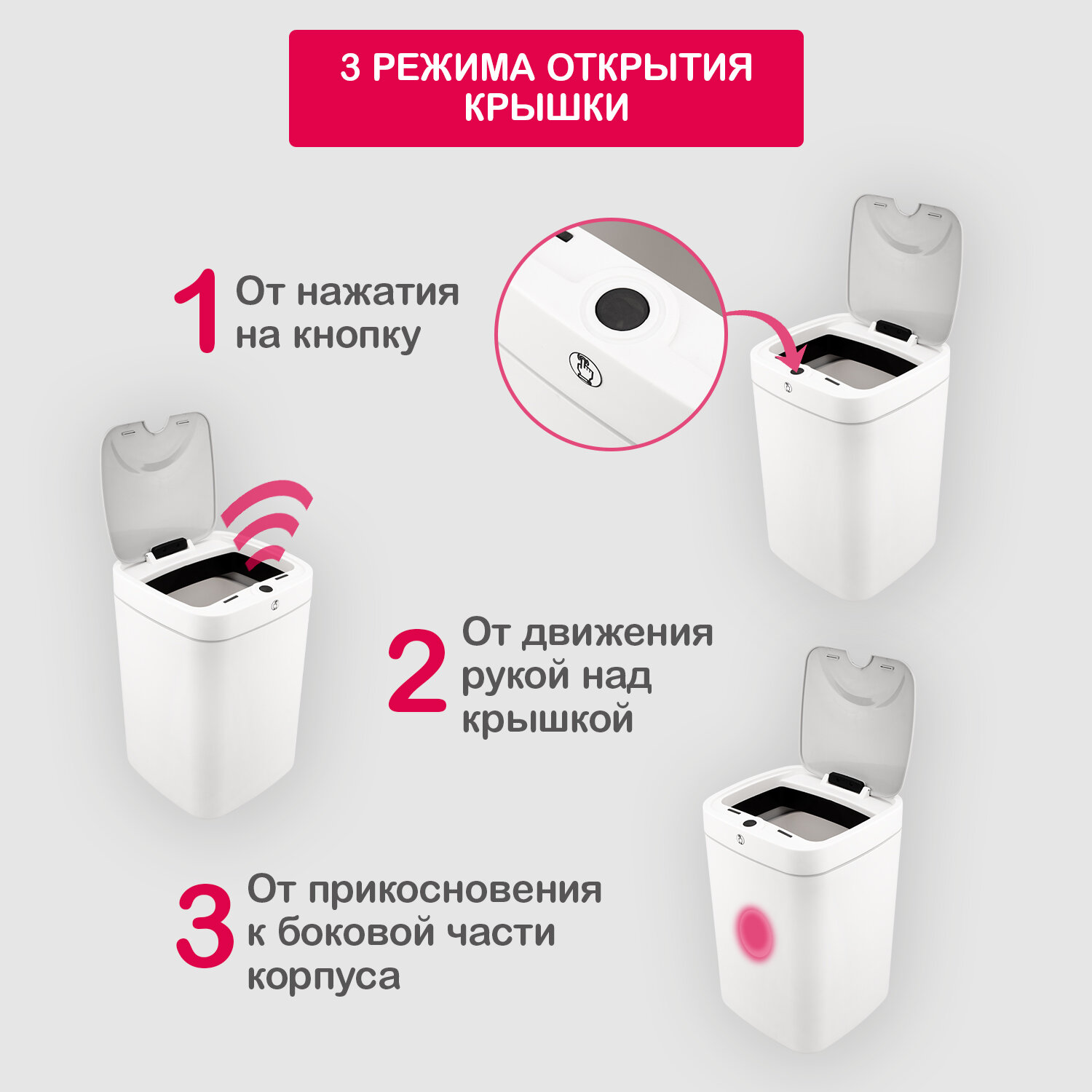 3 РЕЖИМА ОТКРЫТИЯ КРЫШКИ

1 От нажатия на кнопку

2 От движения рукой над крышкой

3 От прикосновения к боковой части корпуса