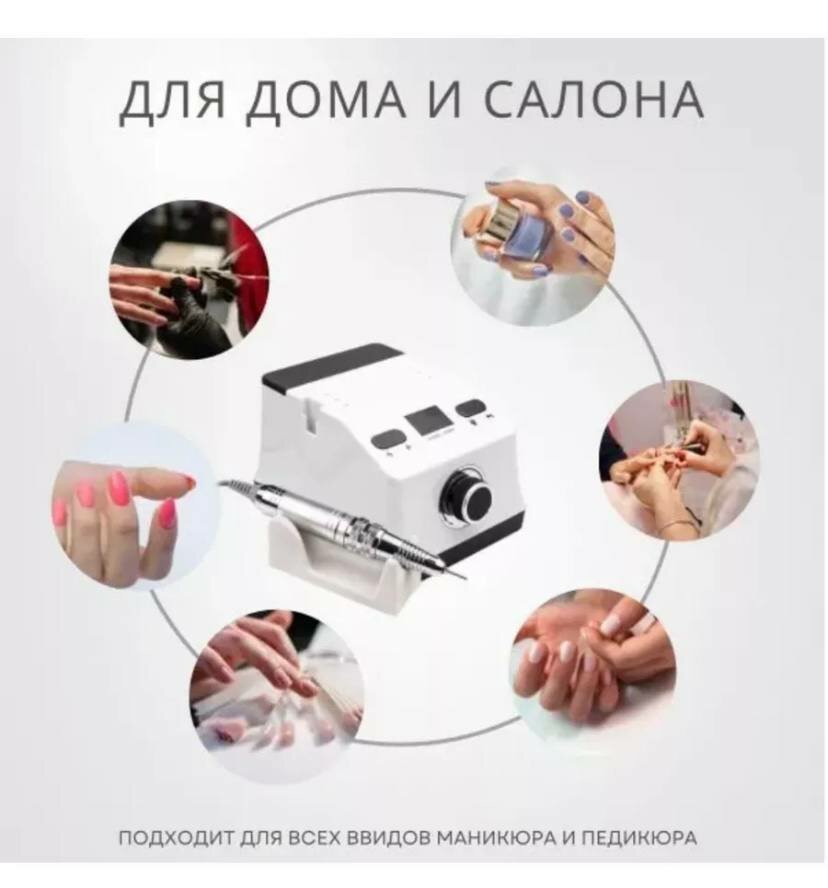 ДЛЯ ДОМА И САЛОНА

ПОДХОДИТ ДЛЯ ВСЕХ ВВИДОВ МАНИКЮРА И ПЕДИКЮРА