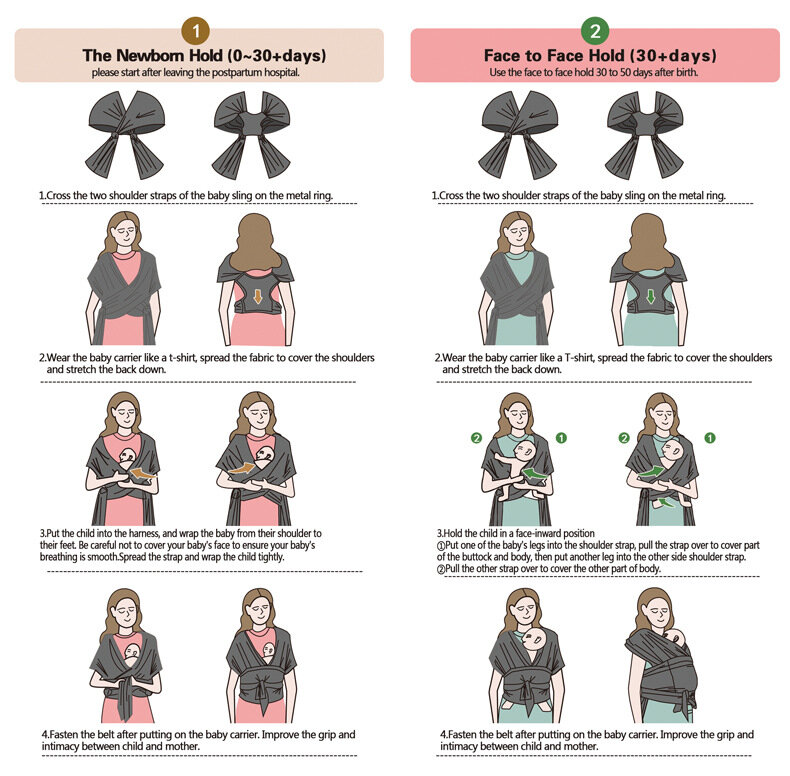 1

The Newborn Hold (0~30+days)
please start after leaving the postpartum hospital.

1.Cross the two shoulder straps of the baby sling on the metal ring.

2.Wear the baby carrier like a t-shirt, spread the fabric to cover the shoulders and stretch the back down.

3.Put the child into the harness, and wrap the baby from their shoulder to their feet. Be careful not to cover your baby's face to ensure your baby's breathing is smooth.Spread the strap and wrap the child tightly.

4.Fasten the belt after putting on the baby carrier. Improve the grip and intimacy between child and mother.

2

Face to Face Hold (30+days)
Use the face to face hold 30 to 50 days after birth.

1.Cross the two shoulder straps of the baby sling on the metal ring.

2.Wear the baby carrier like a T-shirt, spread the fabric to cover the shoulders and stretch the back down.

2 1 2 1

3.Hold the child in a face-inward position
①Put one of the baby's legs into the shoulder strap, pull the strap over to cover part of the buttock and body, then put another leg into the other side shoulder strap.
②Pull the other strap over to cover the other part of body.

4.Fasten the belt after putting on the baby carrier. Improve the grip and intimacy between child and mother.