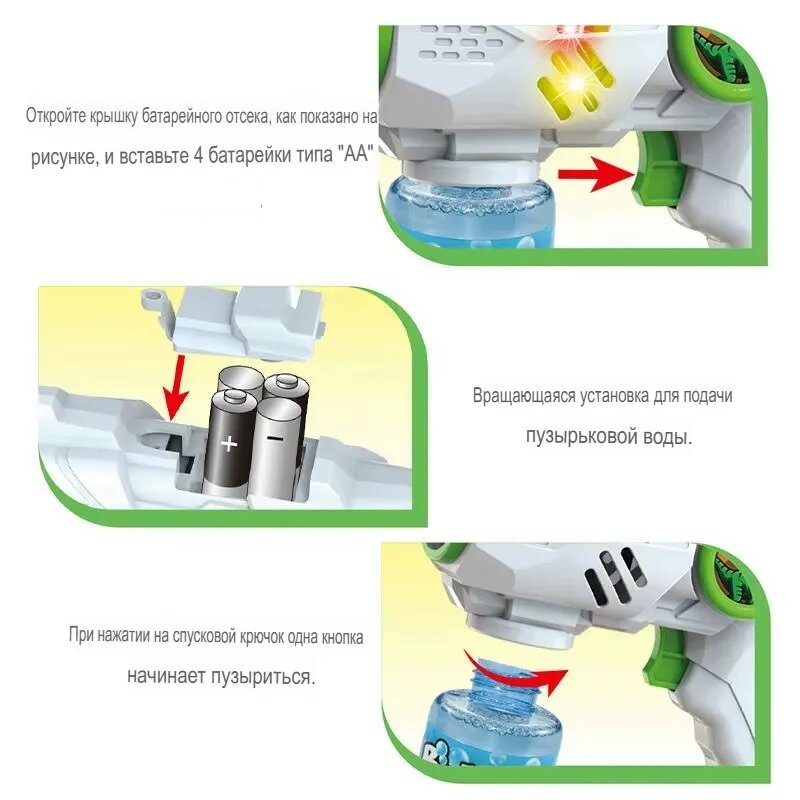 Откройте крышку батарейного отсека, как показано на рисунке, и вставьте 4 батарейки типа "АА"

+

−

Вращающаяся установка для подачи пузырьковой воды.

При нажатии на спусковой крючок одна кнопка начинает пузыриться.