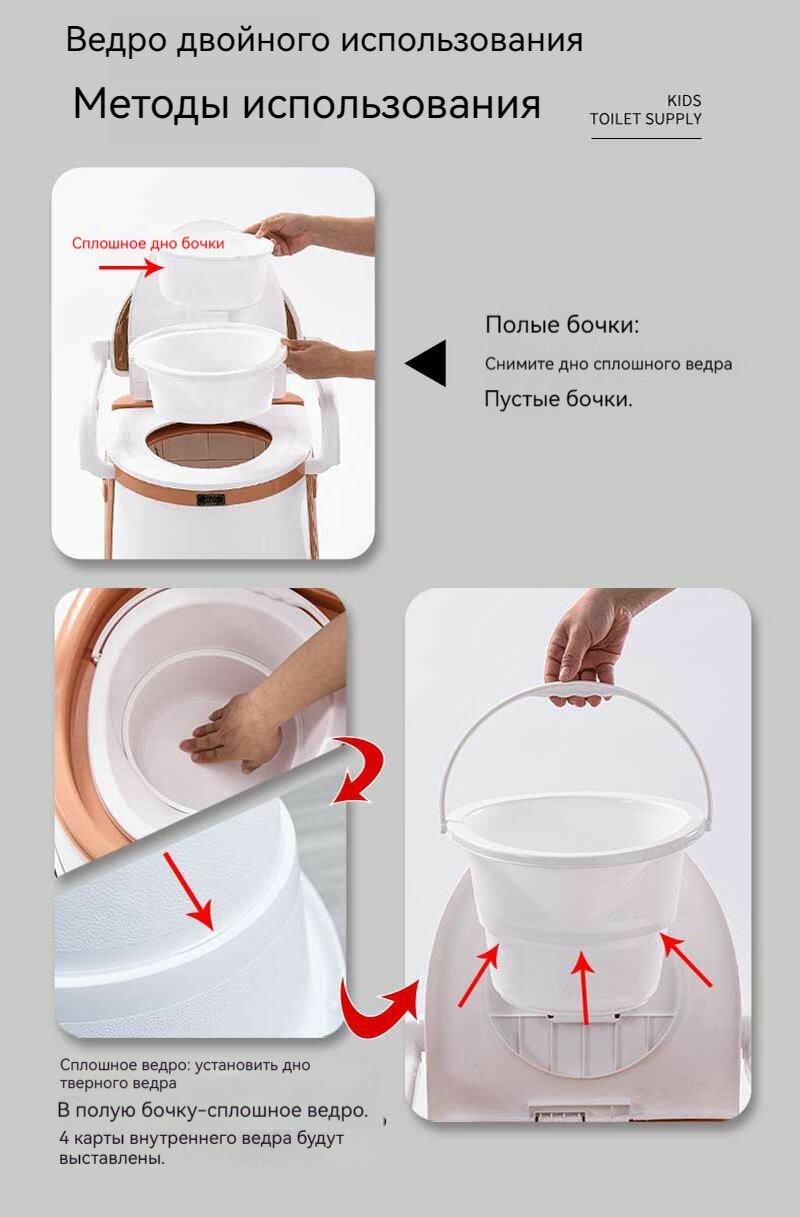 Ведро двойного использования

Методы использования

KIDS
TOILET SUPPLY

Сплошное дно бочки

Полые бочки:
Снимите дно сплошного ведра
Пустые бочки.

Сплошное ведро: установить дно тверного ведра
В полую бочку-сплошное ведро.
4 карты внутреннего ведра будут выставлены.