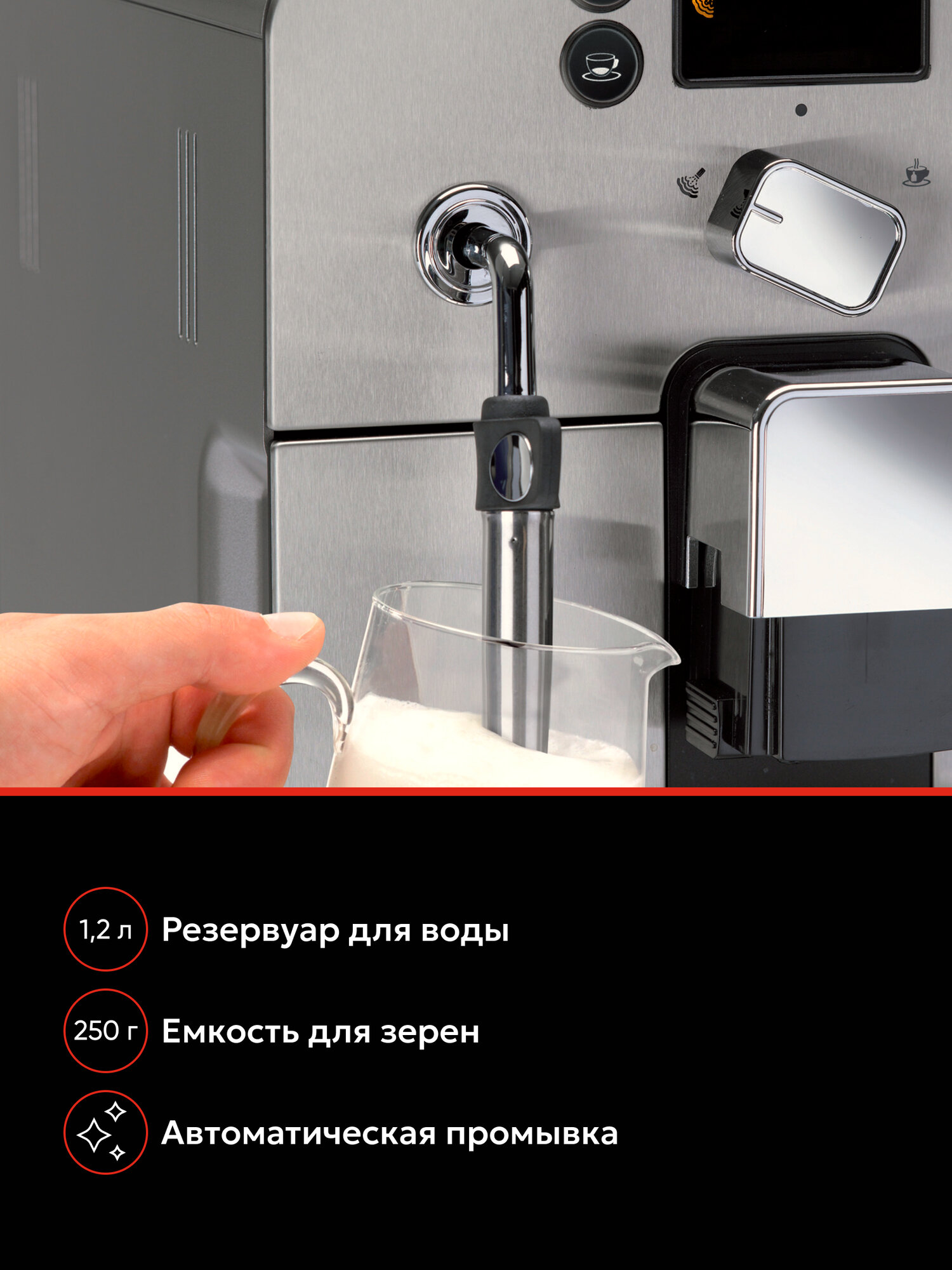 1,2 л Резервуар для воды

250 г Емкость для зерен

Автоматическая промывка