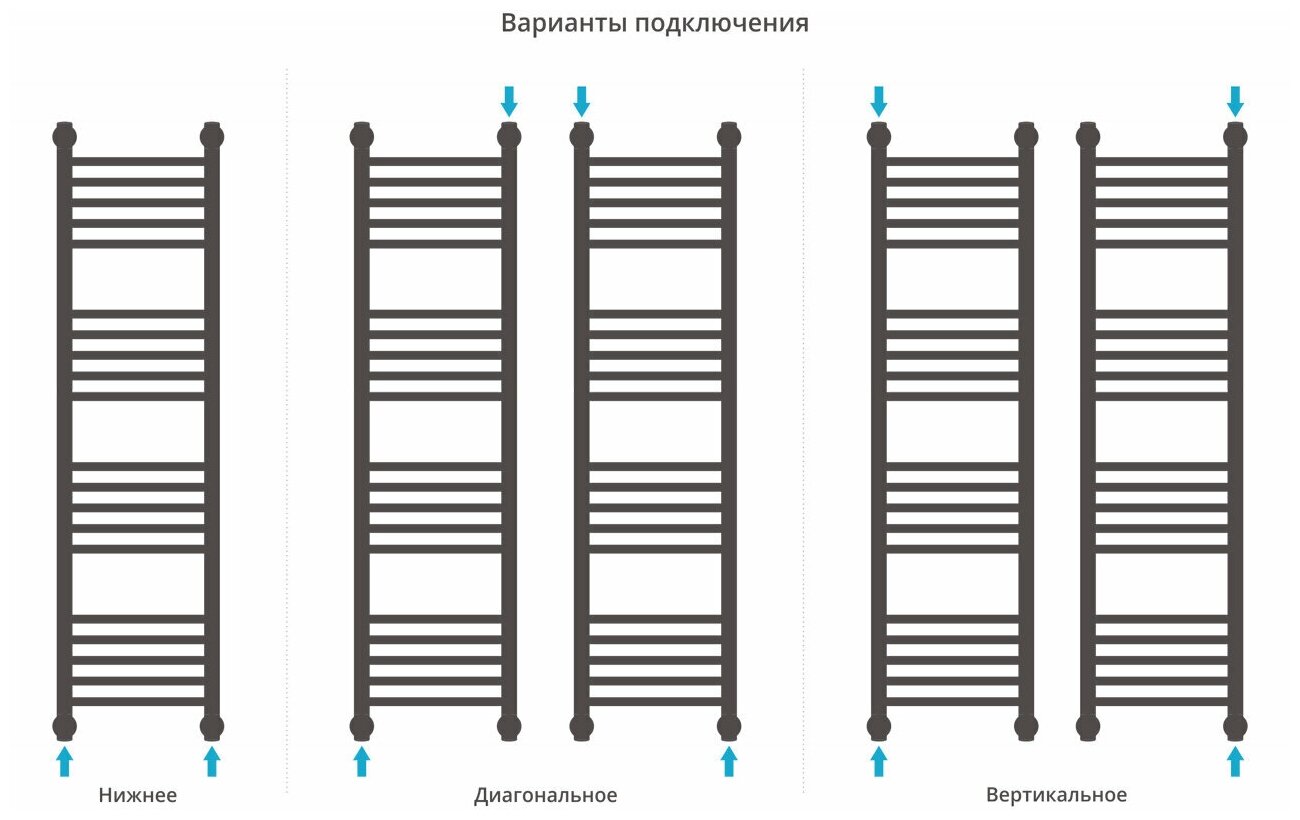 Варианты подключения

Нижнее

Диагональное

Вертикальное