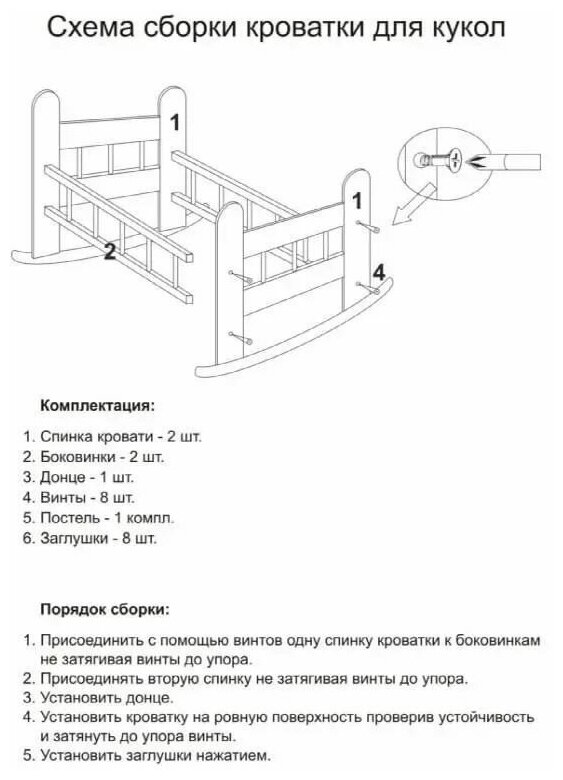 Схема сборки кроватки для кукол

1

2

1

4

Комплектация:

1. Спинка кровати - 2 шт.
2. Боковинки - 2 шт.
3. Донце - 1 шт.
4. Винты - 8 шт.
5. Постель - 1 компл.
6. Заглушки - 8 шт.

Порядок сборки:

1. Присоединить с помощью винтов одну спинку кроватки к боковинкам не затягивая винты до упора.
2. Присоединять вторую спинку не затягивая винты до упора.
3. Установить донце.
4. Установить кроватку на ровную поверхность проверив устойчивость и затянуть до упора винты.
5. Установить заглушки нажатием.