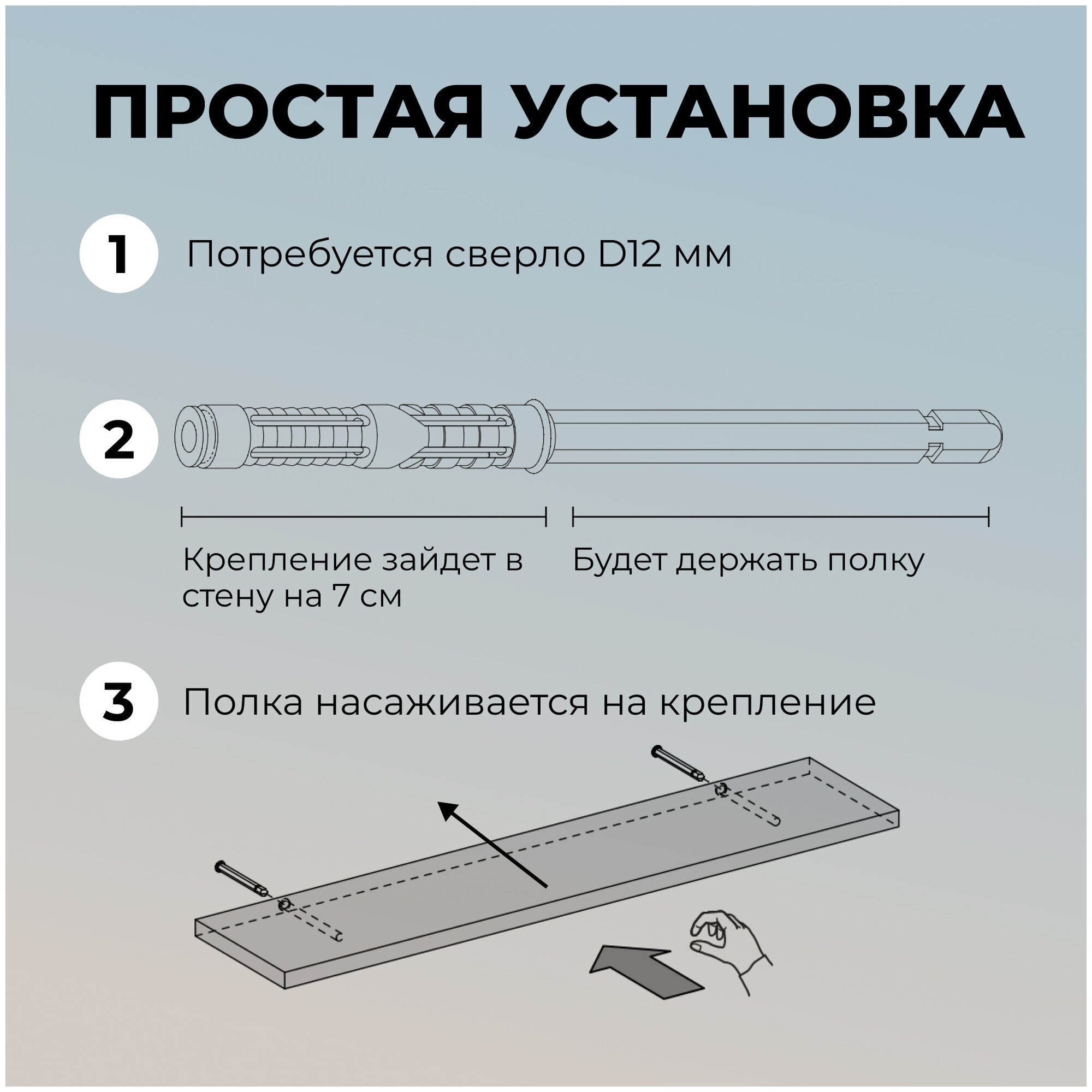 ПРОСТАЯ УСТАНОВКА

1 Потребуется сверло D12 мм

2

Крепление зайдет в стену на 7 см

Будет держать полку

3 Полка насаживается на крепление