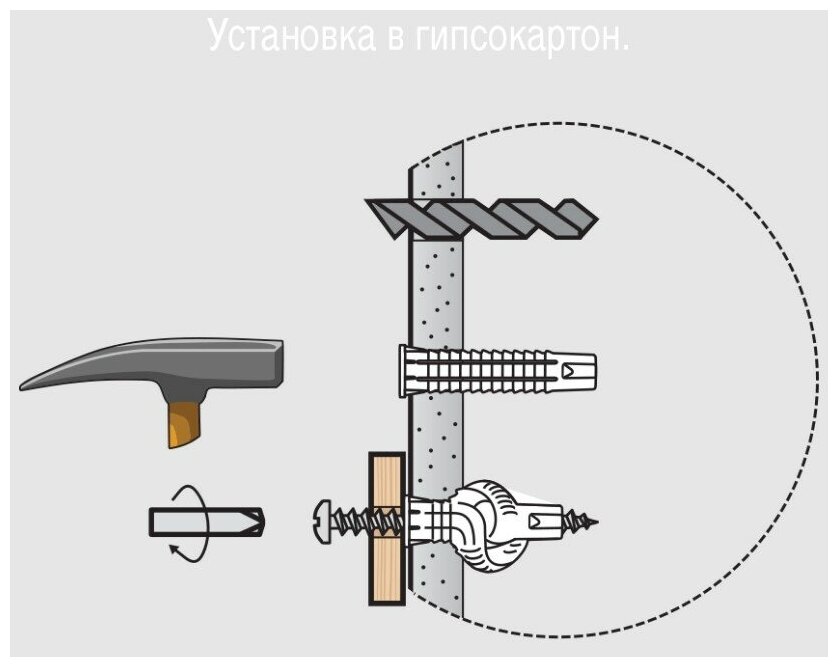 Установка в гипсокартон.