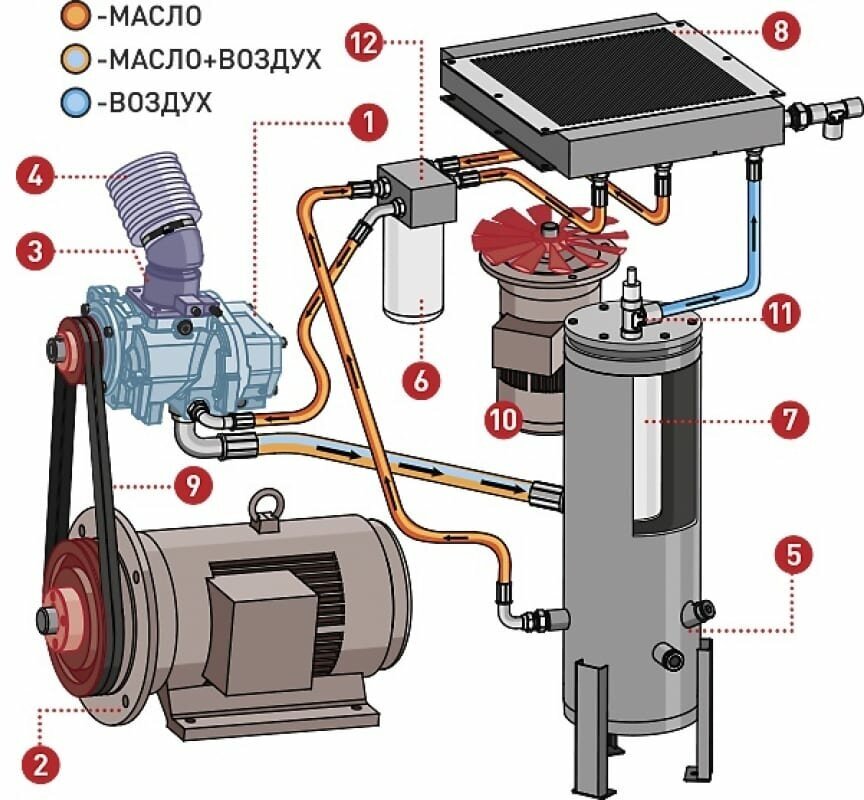 -МАСЛО
-МАСЛО+ВОЗДУХ
-ВОЗДУХ

12
8
1
4
3
6
11
10
7
9
5
2