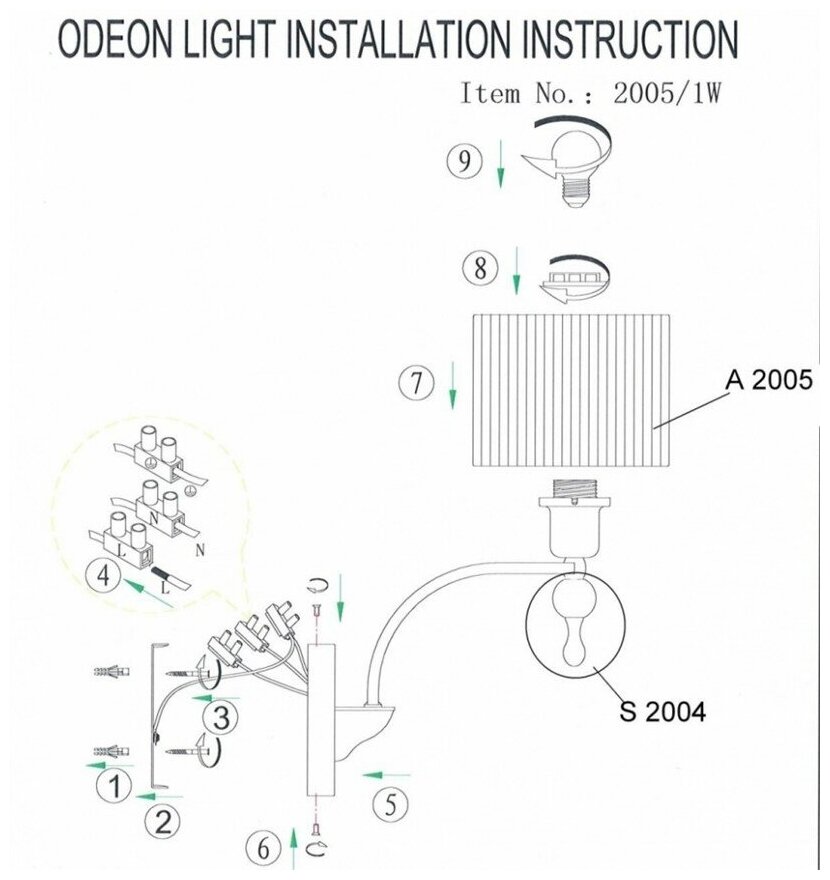 ODEON LIGHT INSTALLATION INSTRUCTION

Item No.: 2005/1W

9

8

7

A 2005

N

L

N

4

L

3

S 2004

1

2

5

6