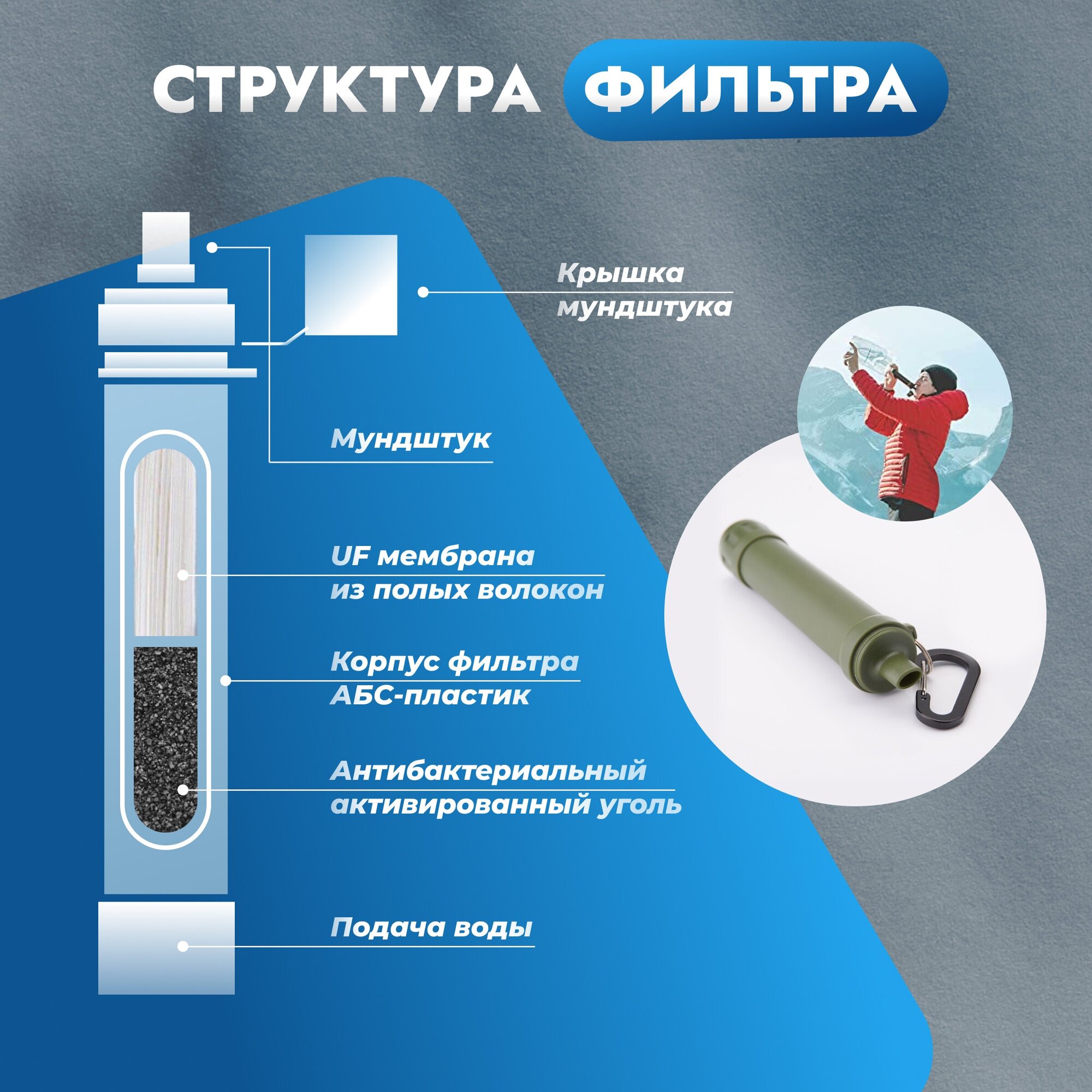 СТРУКТУРА ФИЛЬТРА

Крышка мундштука

Мундштук

UF мембрана из полых волокон

Корпус фильтра АБС-пластик

Антибактериальный активированный уголь

Подача воды