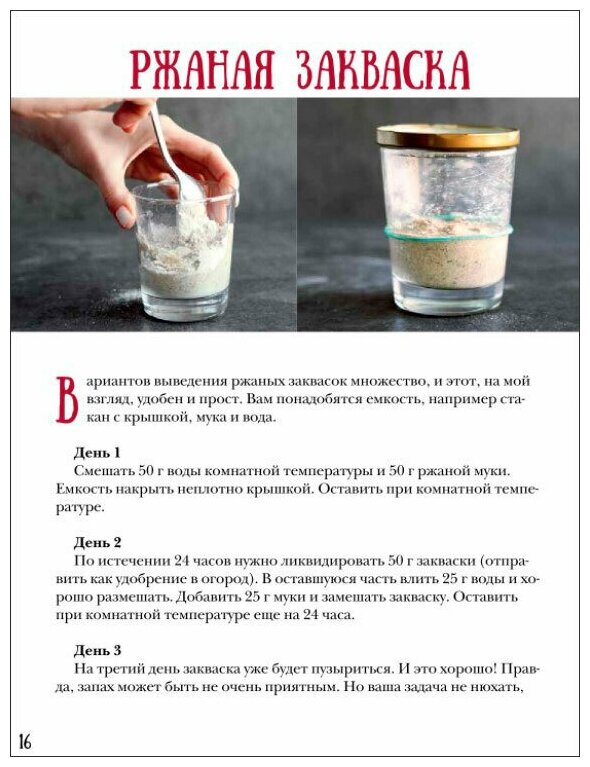 РЖАНАЯ ЗАКВАСКА

Вариантов выведения ржаных заквасок множество, и этот, на мой взгляд, удобен и прост. Вам понадобятся емкость, например стакан с крышкой, мука и вода.

День 1
Смешать 50 г воды комнатной температуры и 50 г ржаной муки. Емкость накрыть неплотно крышкой. Оставить при комнатной температуре.

День 2
По истечении 24 часов нужно ликвидировать 50 г закваски (отправить как удобрение в огород). В оставшуюся часть влить 25 г воды и хорошо размешать. Добавить 25 г муки и замешать закваску. Оставить при комнатной температуре еще на 24 часа.

День 3
На третий день закваска уже будет пузыриться. И это хорошо! Правда, запах может быть не очень приятным. Но ваша задача не нюхать,

16