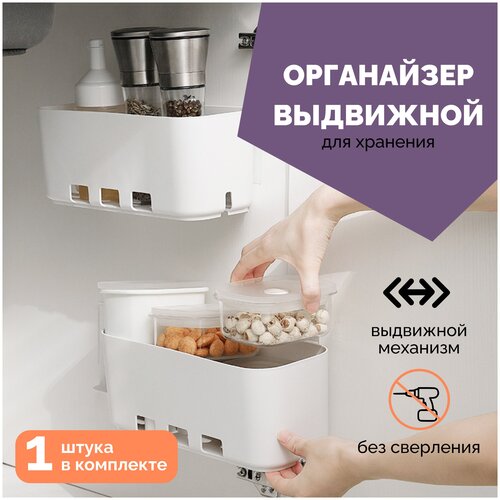 ОРГАНАЙЗЕР ВЫДВИЖНОЙ
для хранения

выдвижной механизм

без сверления

1 штука в комплекте