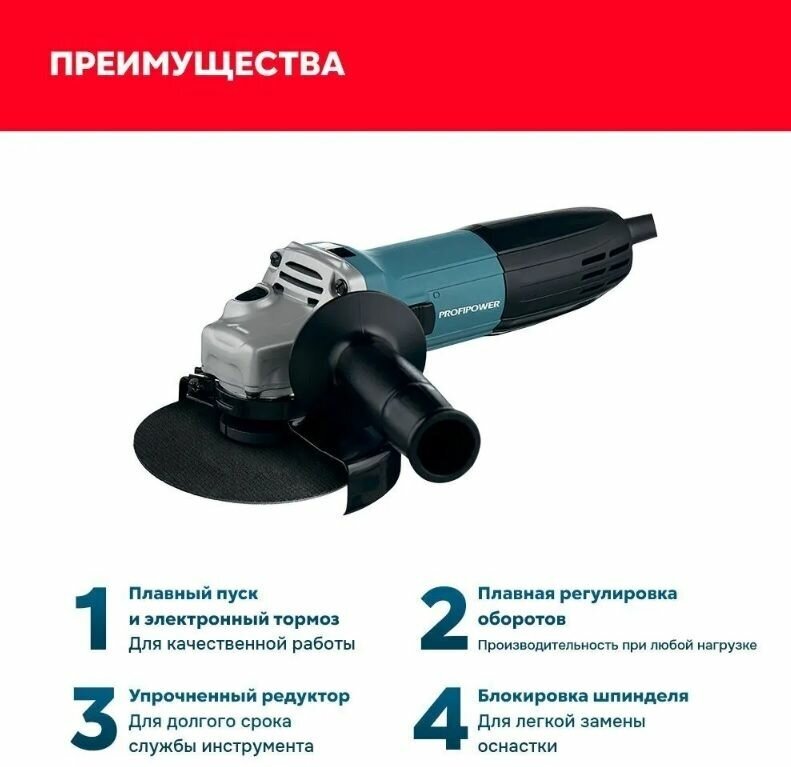 ПРЕИМУЩЕСТВА

PROFIPOWER

1 Плавный пуск и электронный тормоз
Для качественной работы

2 Плавная регулировка оборотов
Производительность при любой нагрузке

3 Упрочненный редуктор
Для долгого срока службы инструмента

4 Блокировка шпинделя
Для легкой замены оснастки