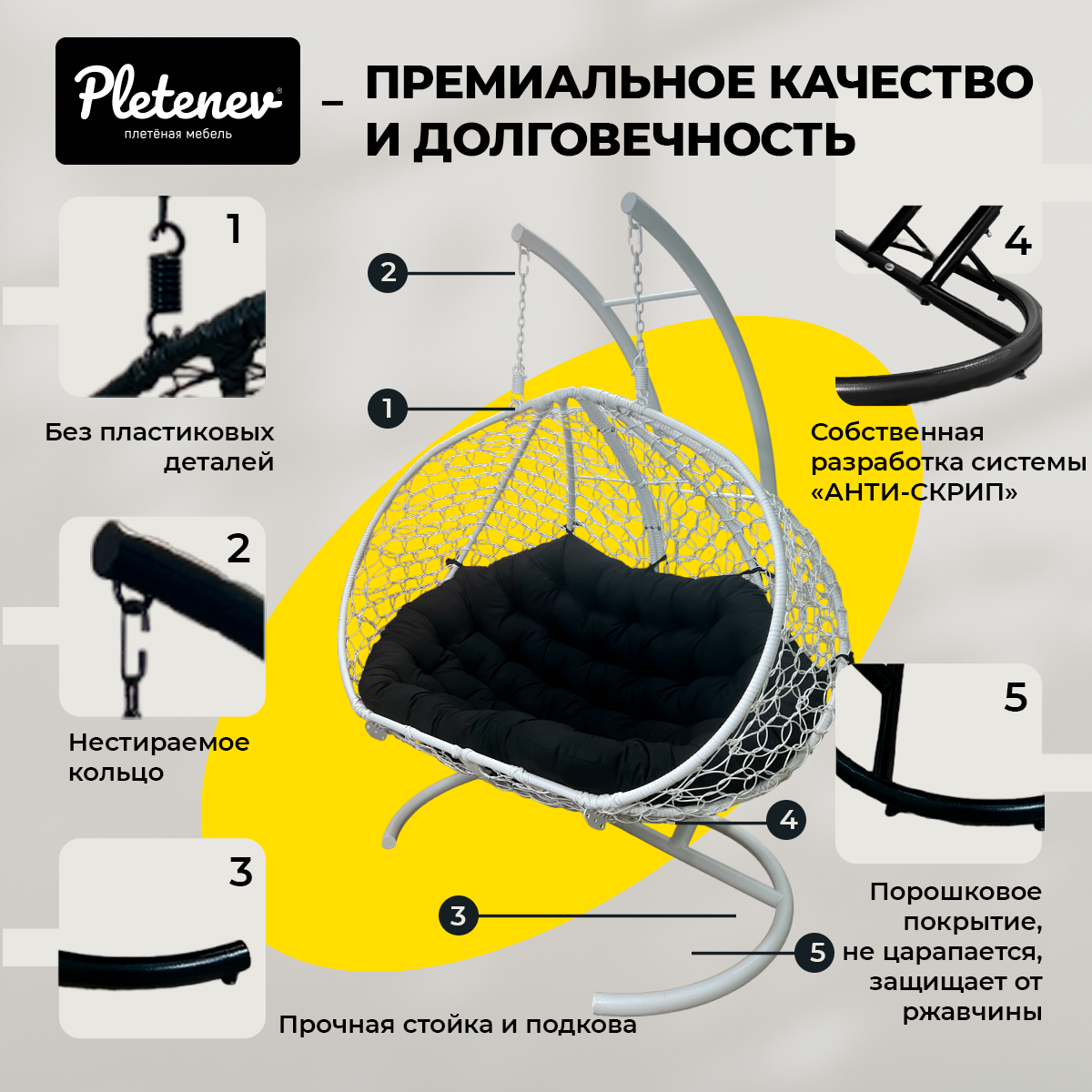 Pletenev®
плетёная мебель

– ПРЕМИАЛЬНОЕ КАЧЕСТВО И ДОЛГОВЕЧНОСТЬ

1

Без пластиковых деталей

2

Нестираемое кольцо

3

Прочная стойка и подкова

2

1

4

3

5

4

Собственная разработка системы «АНТИ-СКРИП»

5

Порошковое покрытие, не царапается, защищает от ржавчины