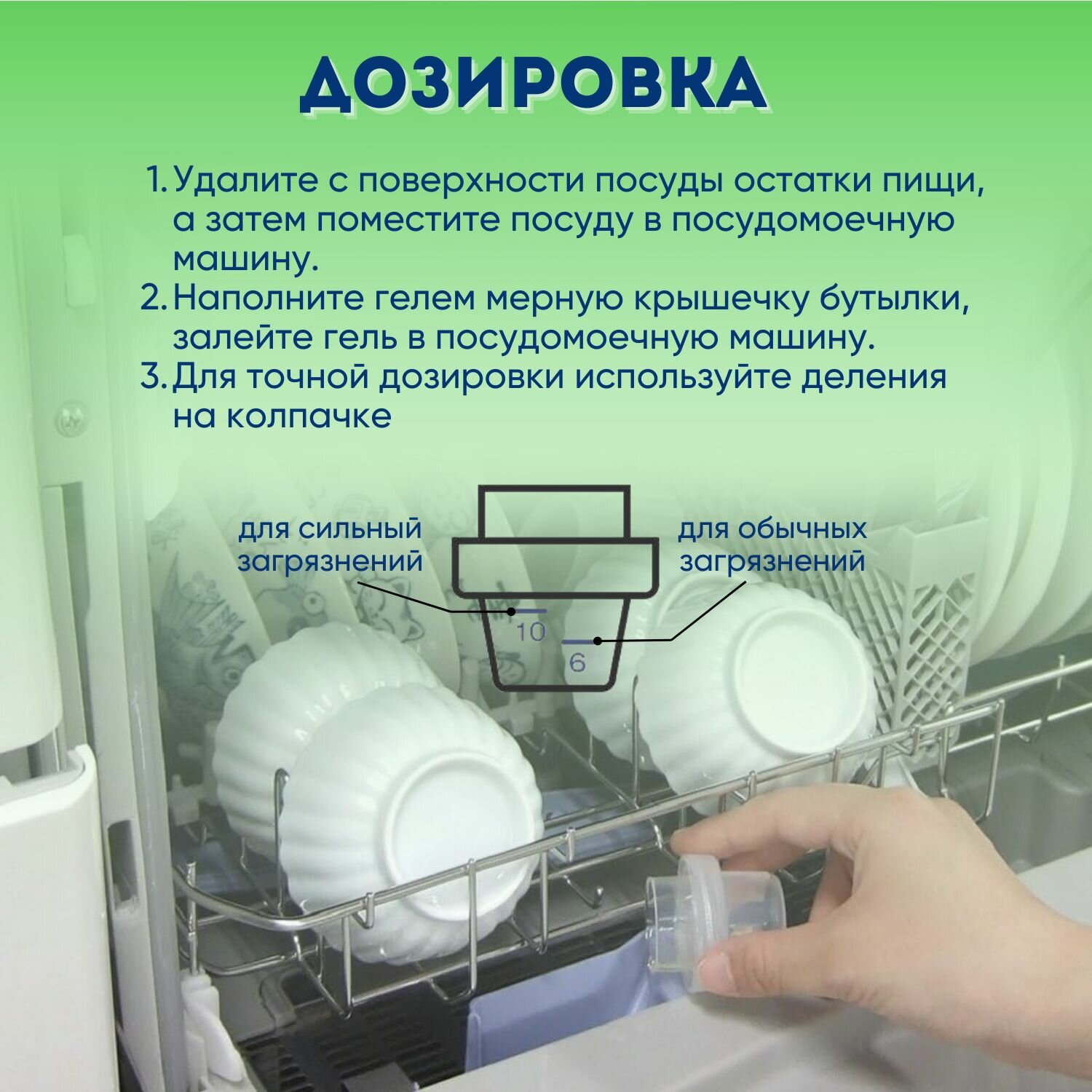 ДОЗИРОВКА

1. Удалите с поверхности посуды остатки пищи, а затем поместите посуду в посудомоечную машину.
2. Наполните гелем мерную крышечку бутылки, залейте гель в посудомоечную машину.
3. Для точной дозировки используйте деления на колпачке

для сильный загрязнений

для обычных загрязнений

10

6